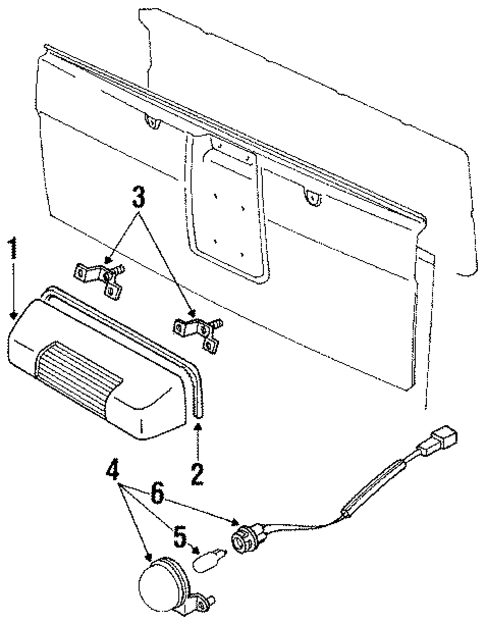 3
1
2
4
6
5