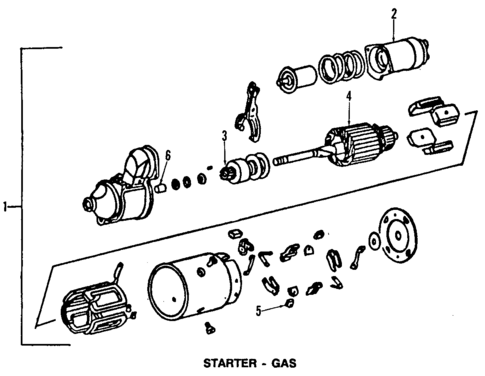 2

4

3

6

1

5

STARTER - GAS