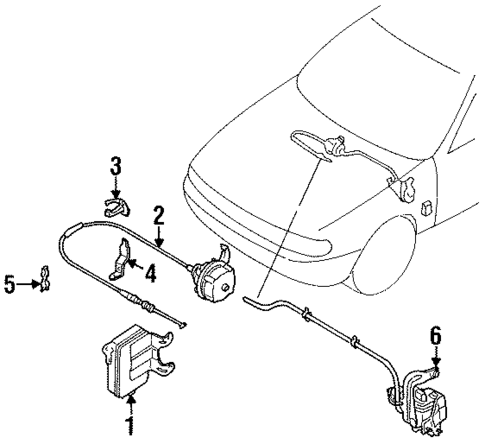 3
2
4
5
6
1