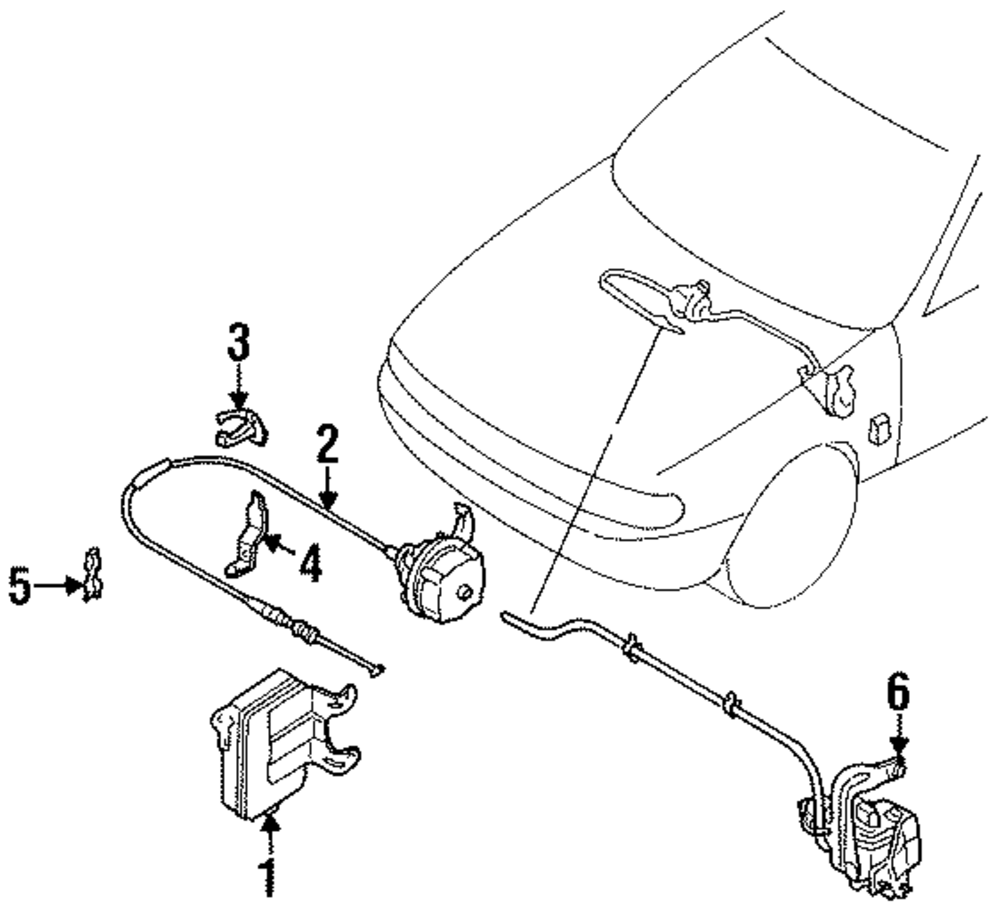 3
2
4
5
6
1