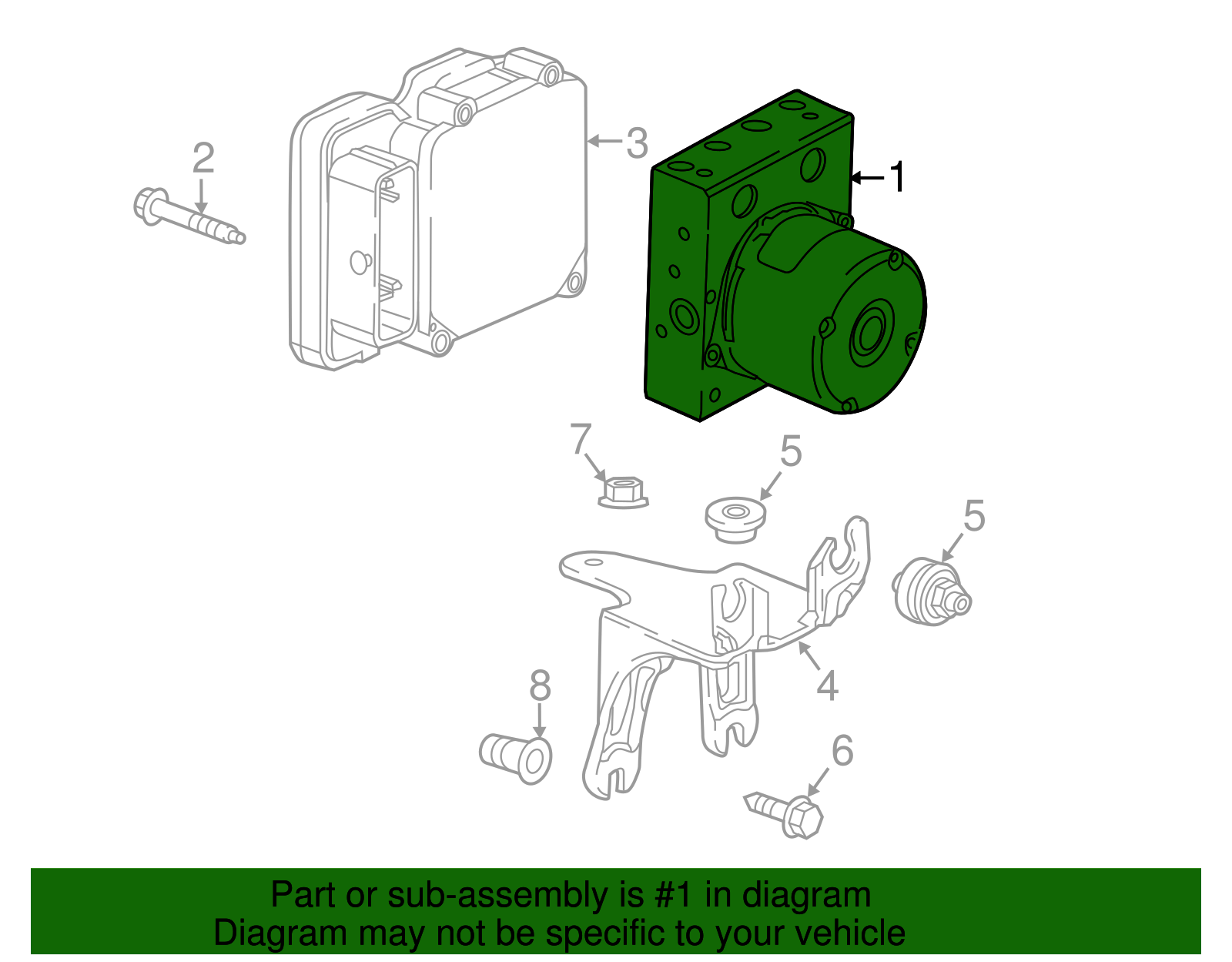 2
3
1
7
5
5
4
8
6

Part or sub-assembly is #1 in diagram
Diagram may not be specific to your vehicle