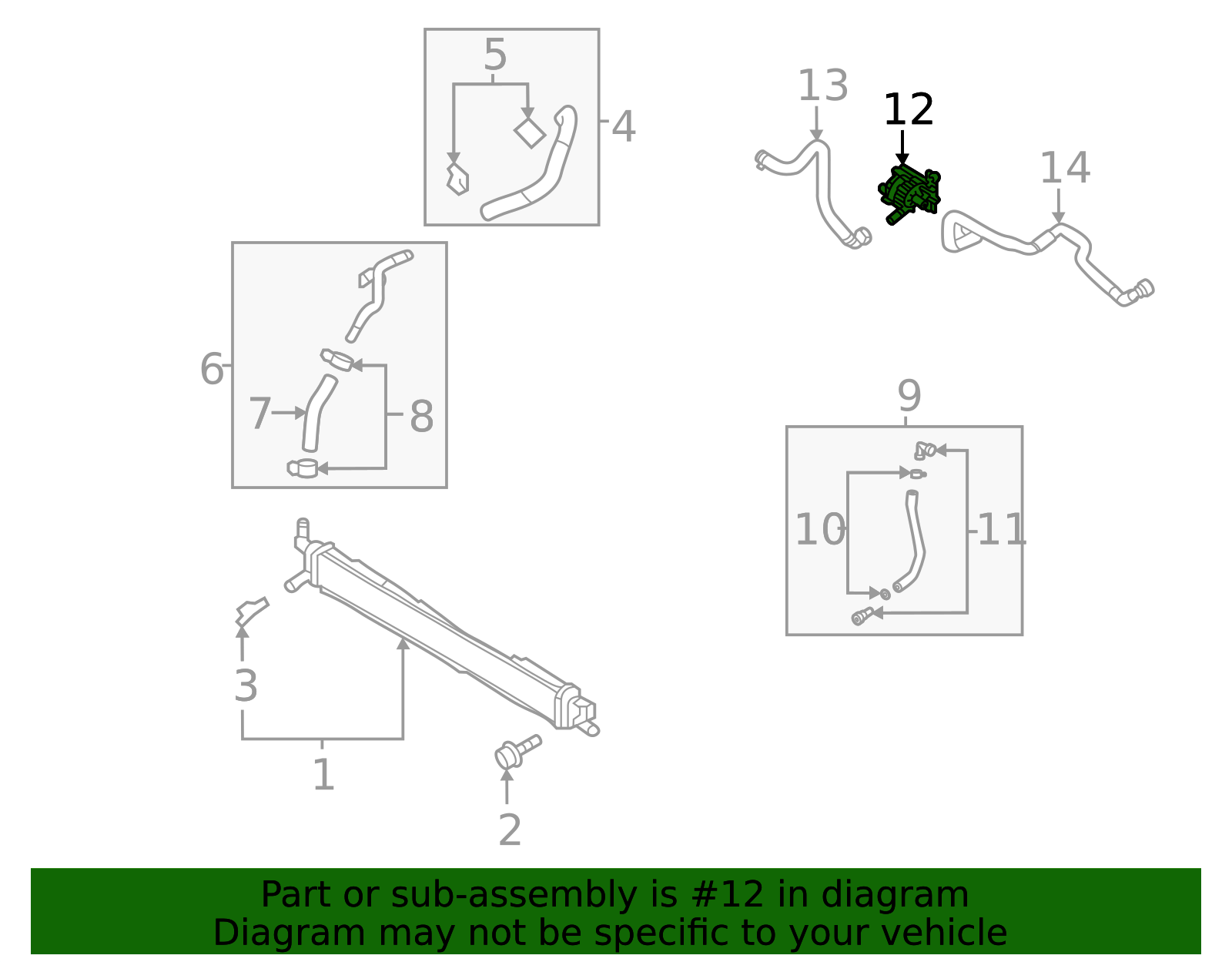 5
4
13
12
14
6
7
8
9
10
11
3
1
2

Part or sub-assembly is #12 in diagram
Diagram may not be specific to your vehicle