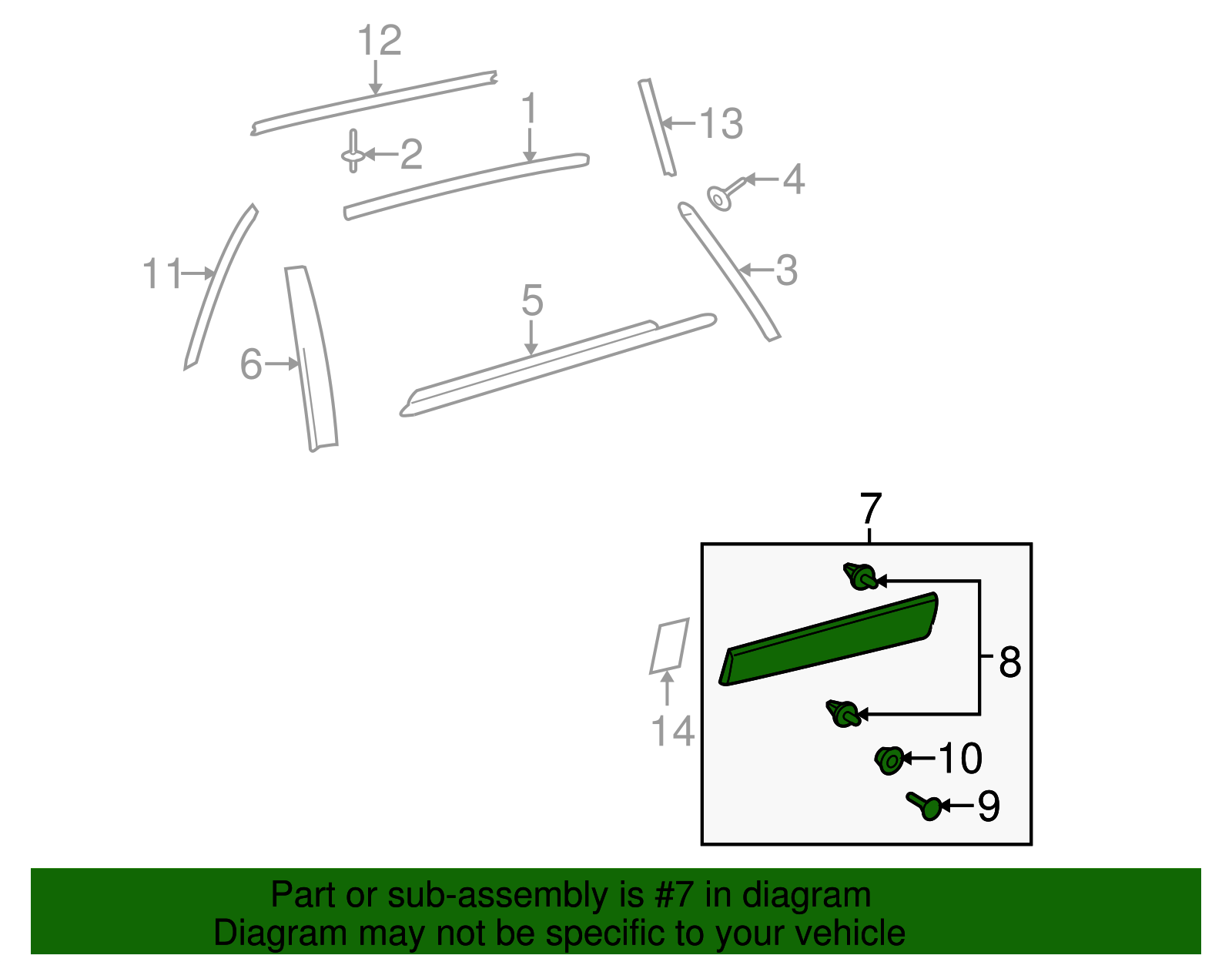 12

1

13

2

4

11

3

5

6

7

8

14

10

9

Part or sub-assembly is #7 in diagram
Diagram may not be specific to your vehicle