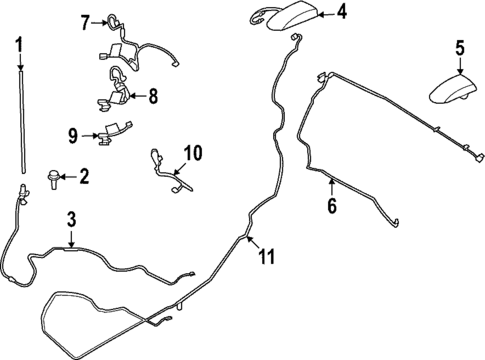 7
4
1
5
8
9
10
2
6
3
11