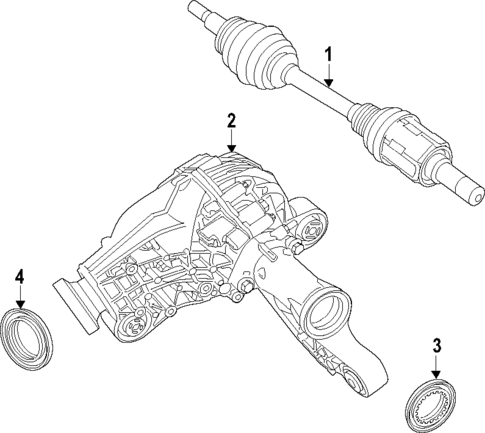 1

2

4

3