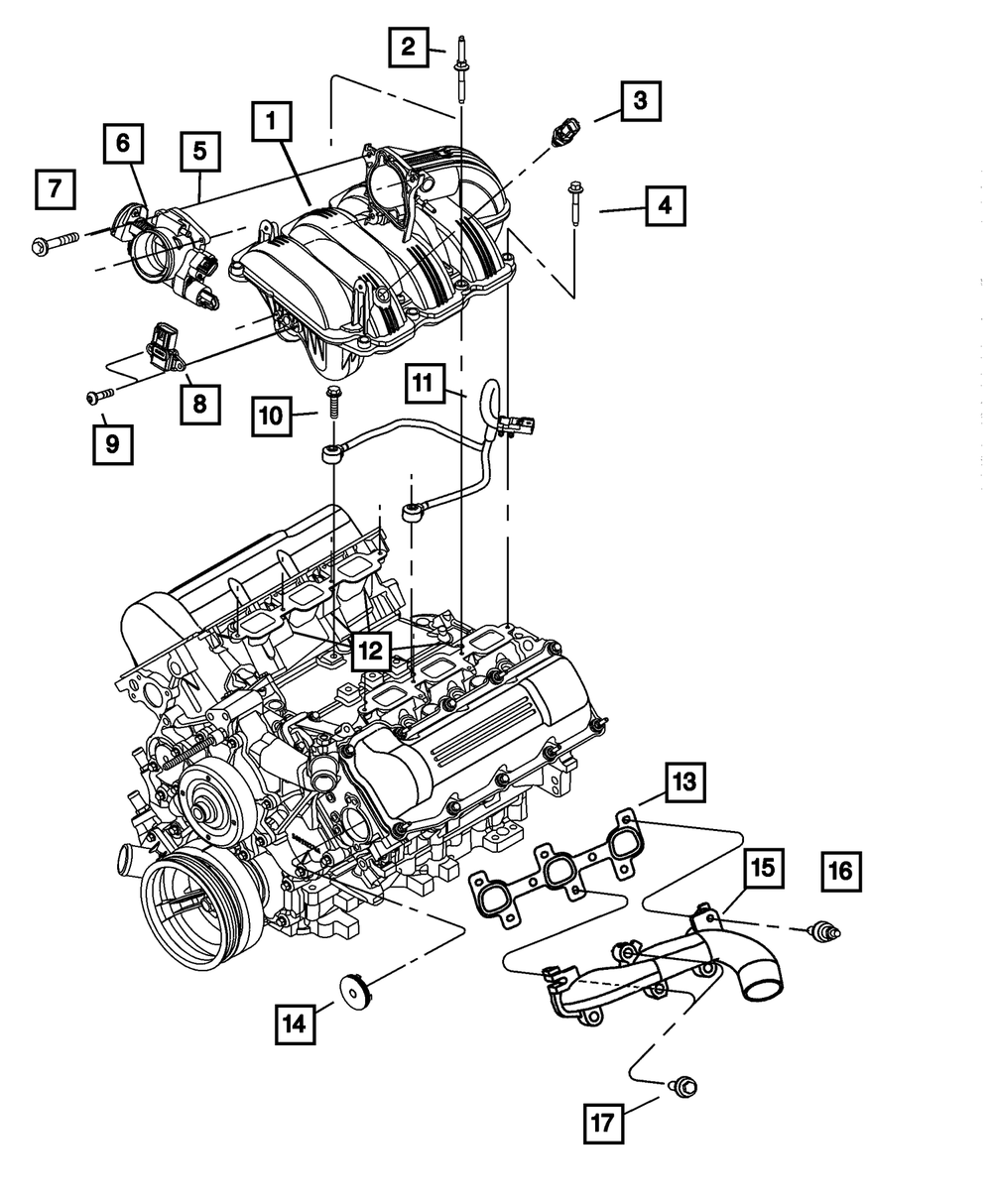 2
3
1
6
5
7
4
8
9
10
11
12
13
15
16
14
17