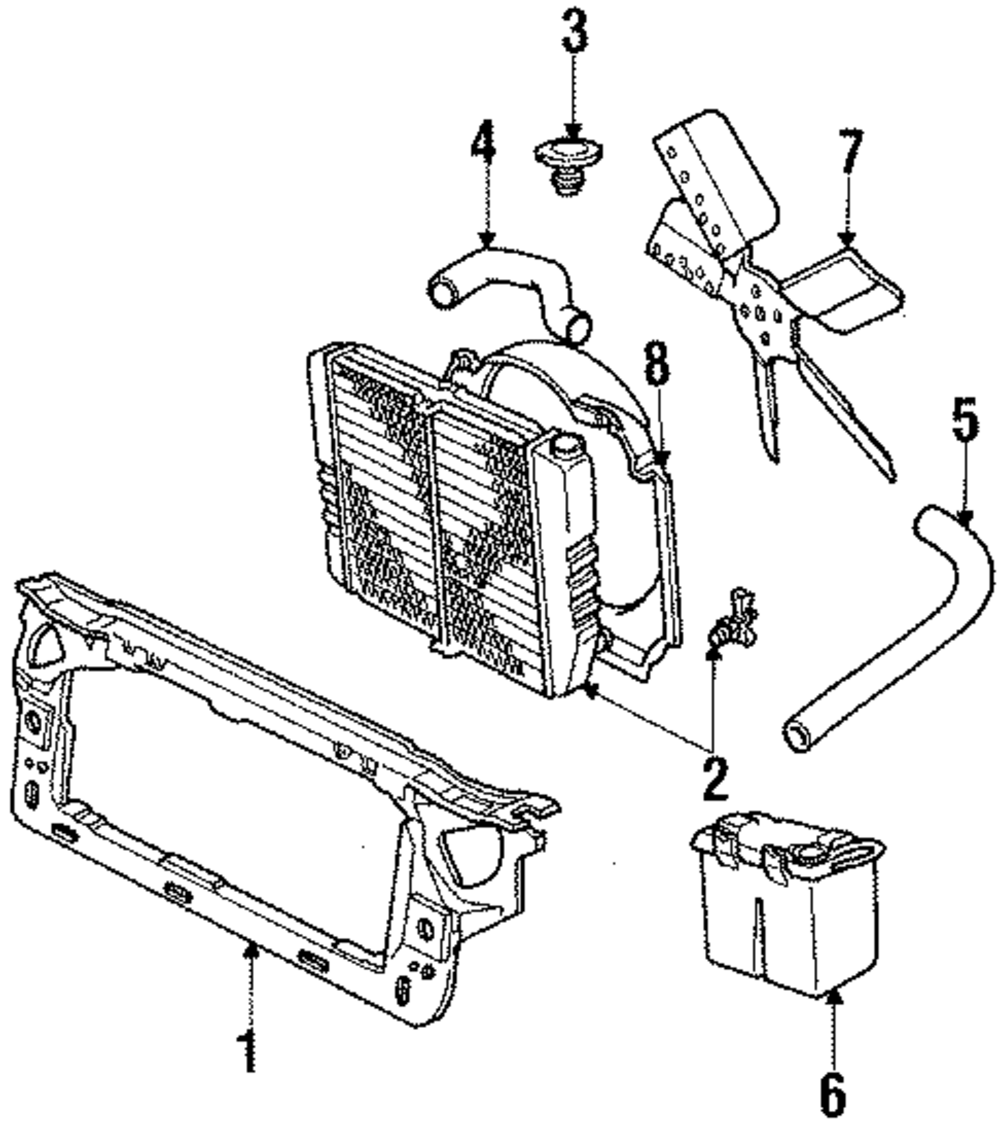 3
4
7
8
5
2
1
6