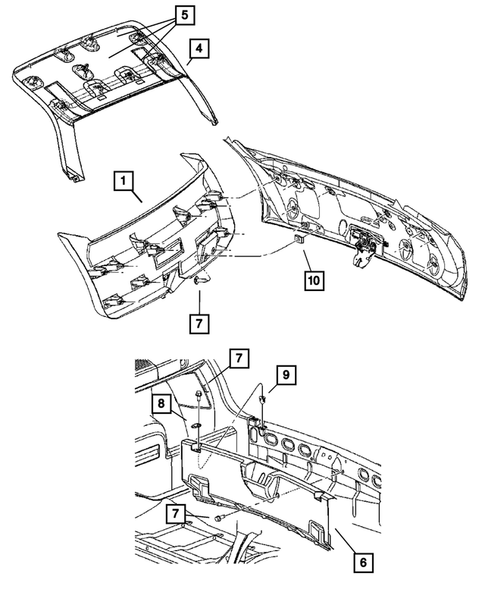 5
4
1
10
7
7
9
8
7
6