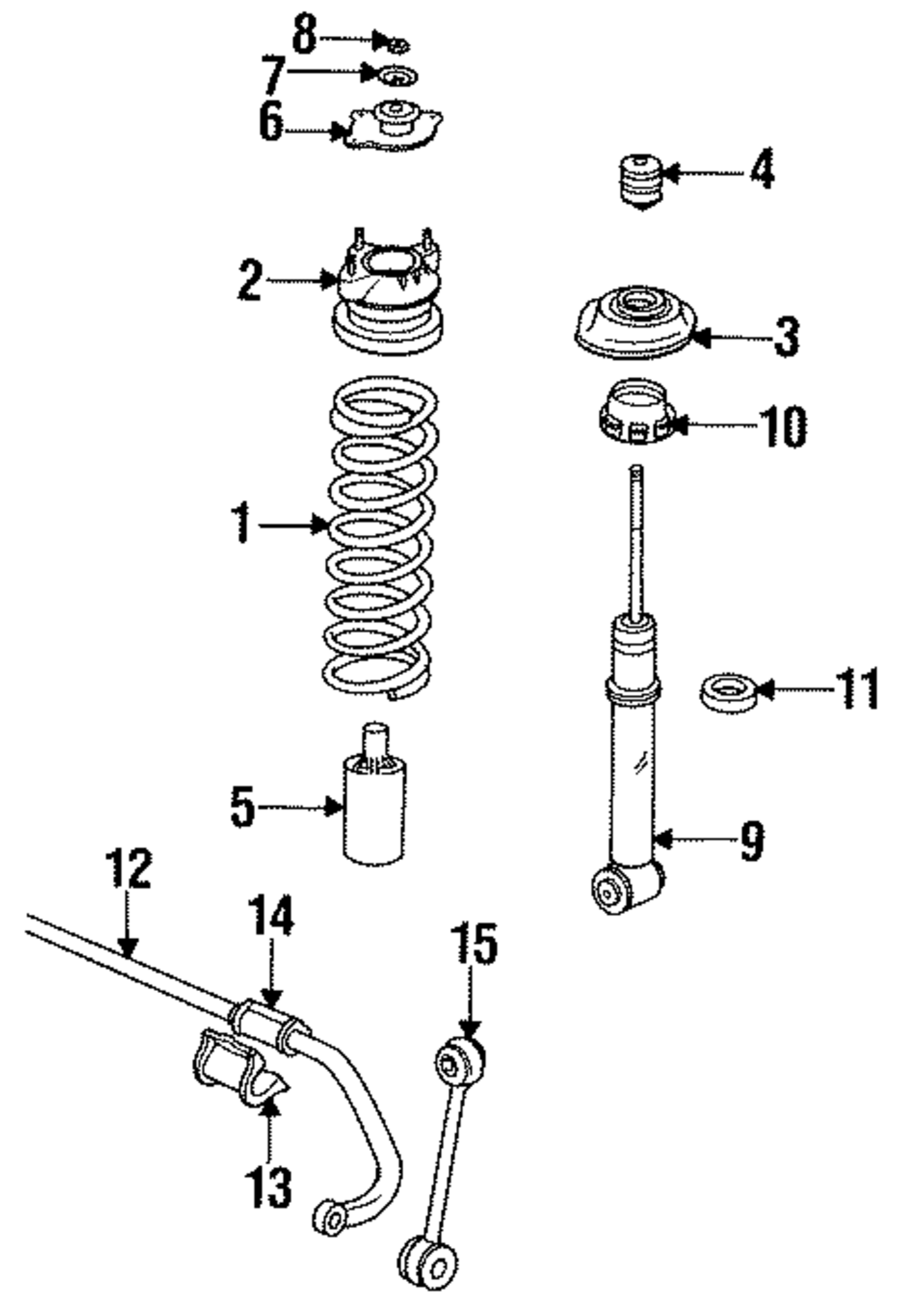 8
7
6
4
2
3
10
1
11
5
9
12
14
15
13