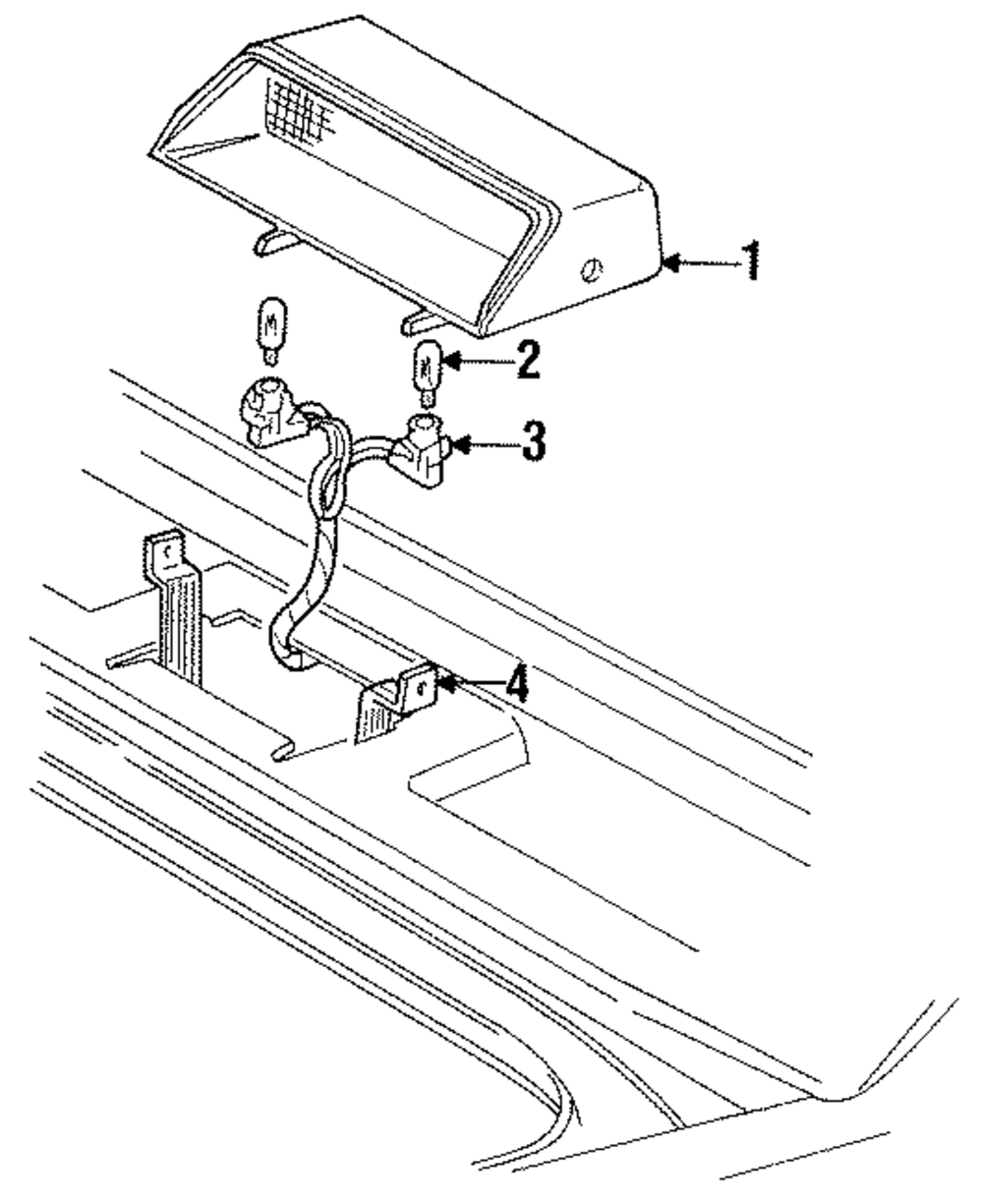 1
2
3
4