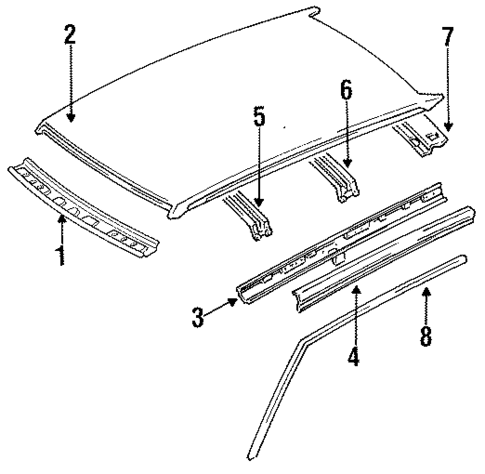 2
7
6
5
1
3
4
8