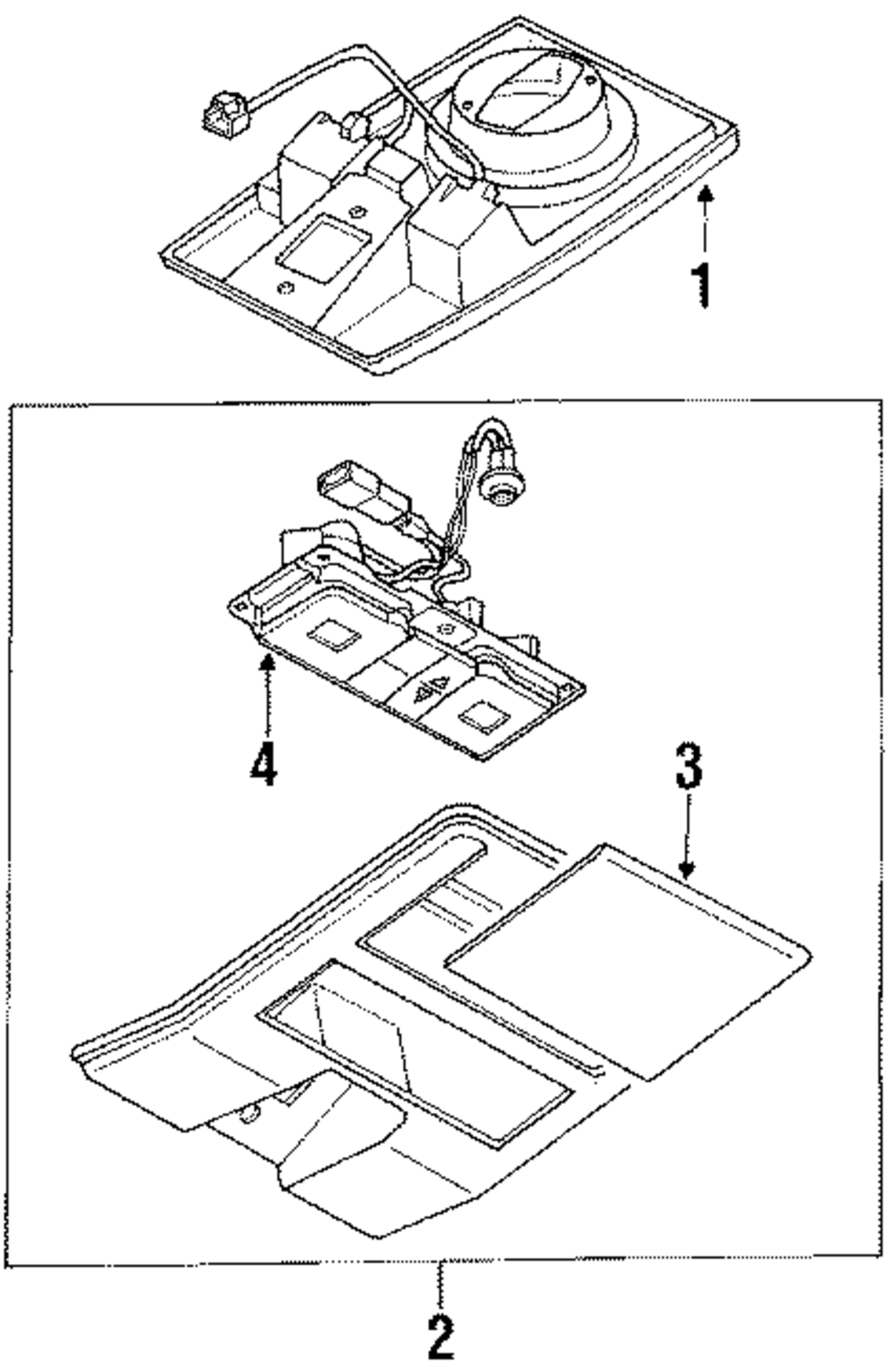 1
4
3
2