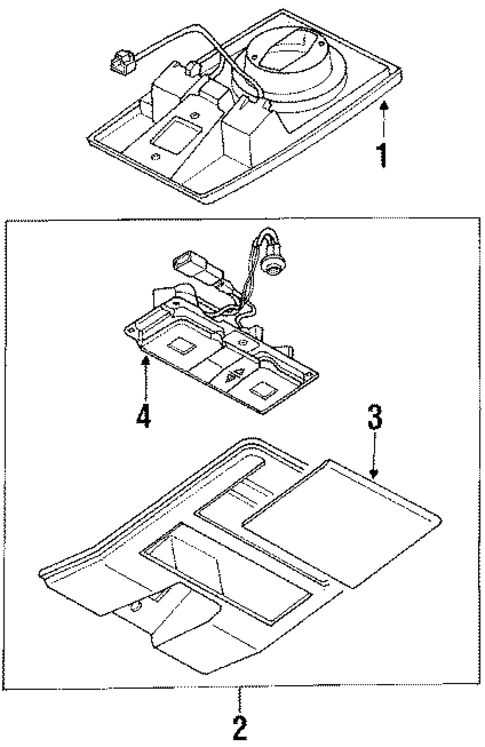 1

4

3

2