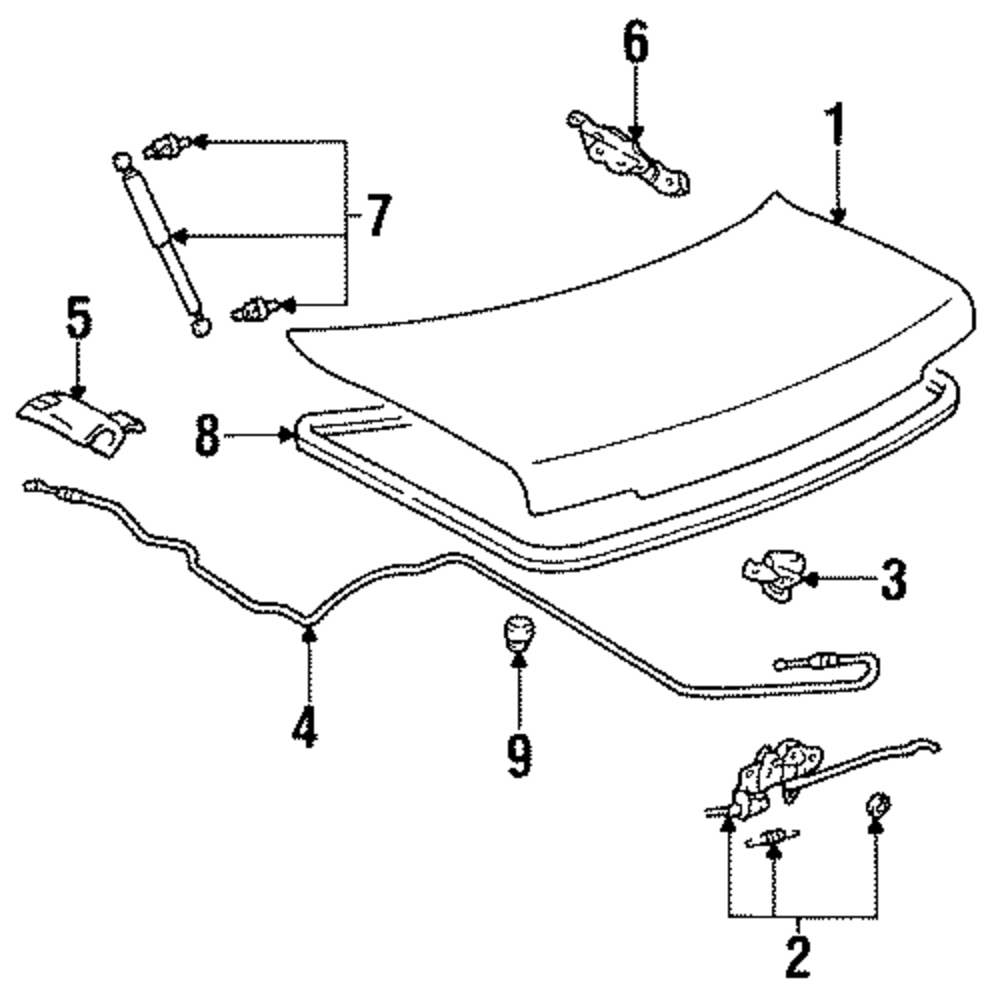 6
1
7
5
8
3
4
9
2