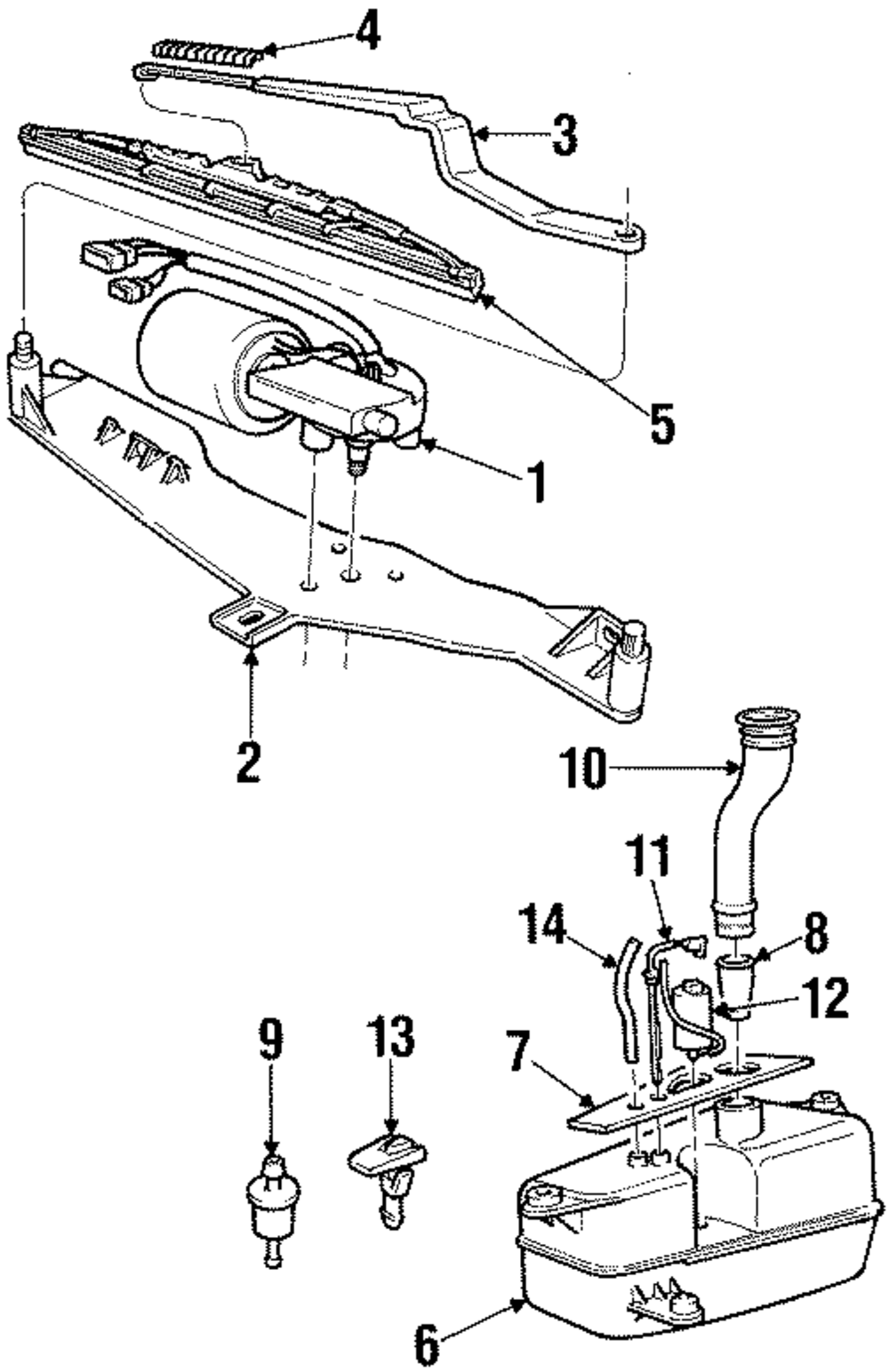 4
3
5
1
2
10
11
14
8
12
9
13
7
6