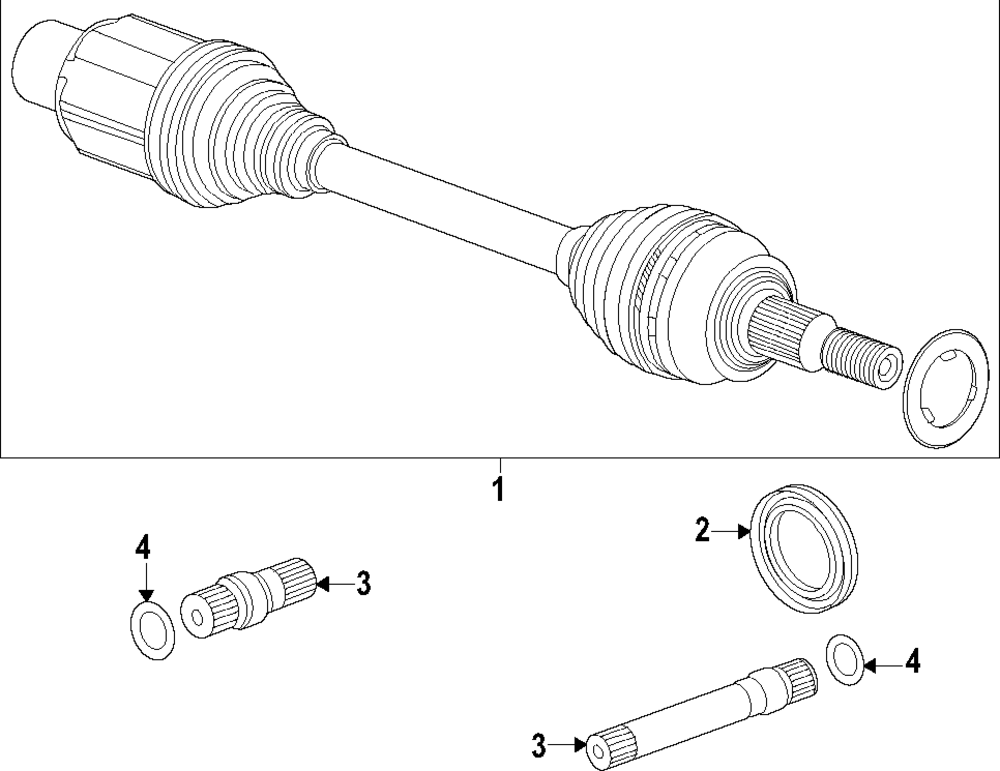 1
2
4
3
4
3