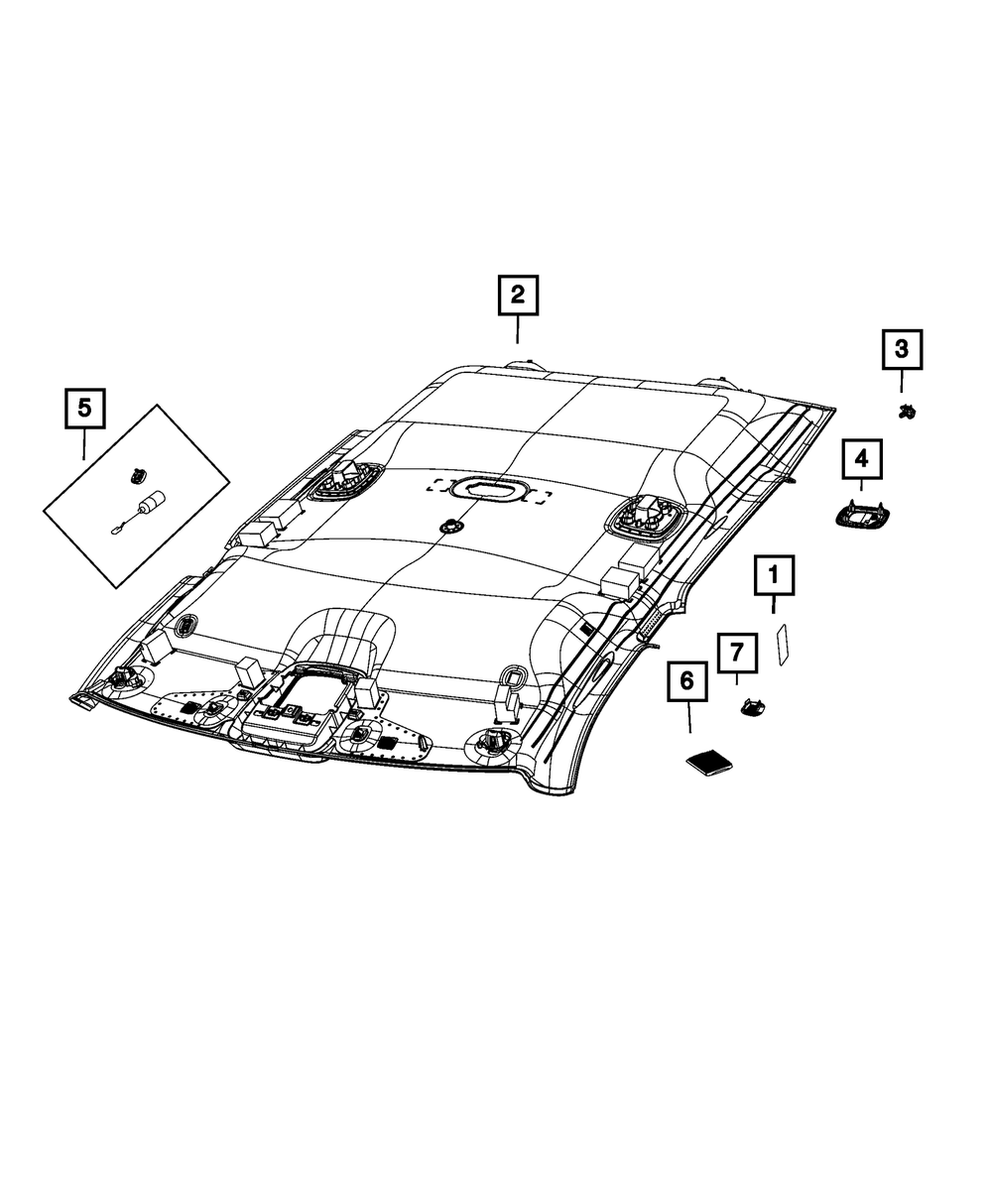 2
3
5
4
1
7
6