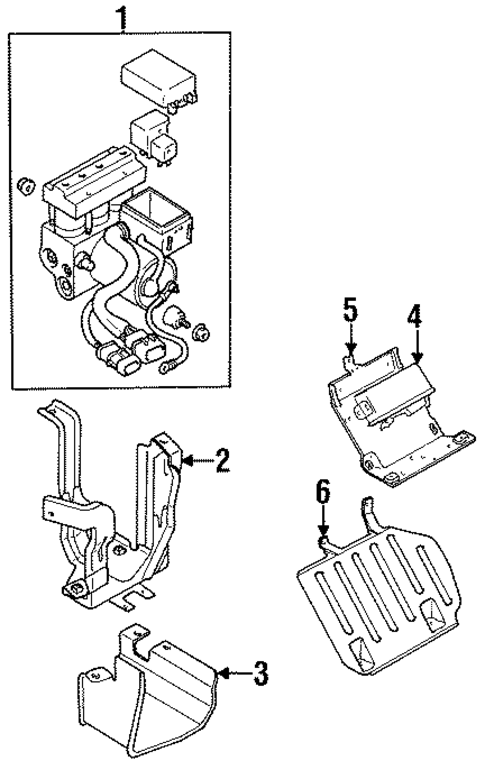 1
5
4
2
6
3