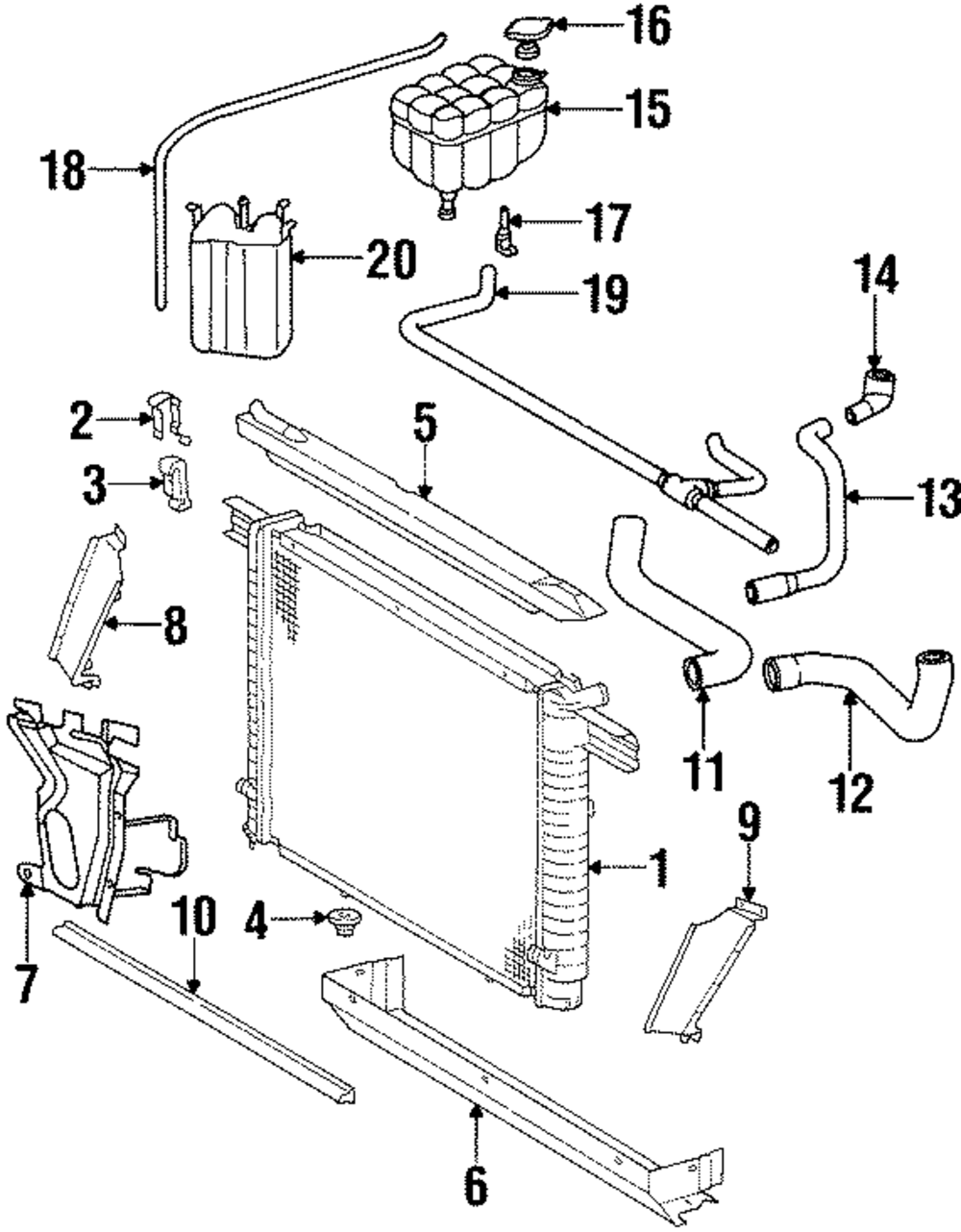 16
15
18
17
20
19
14
2
5
3
13
8
11
12
9
1
10
4
7
6