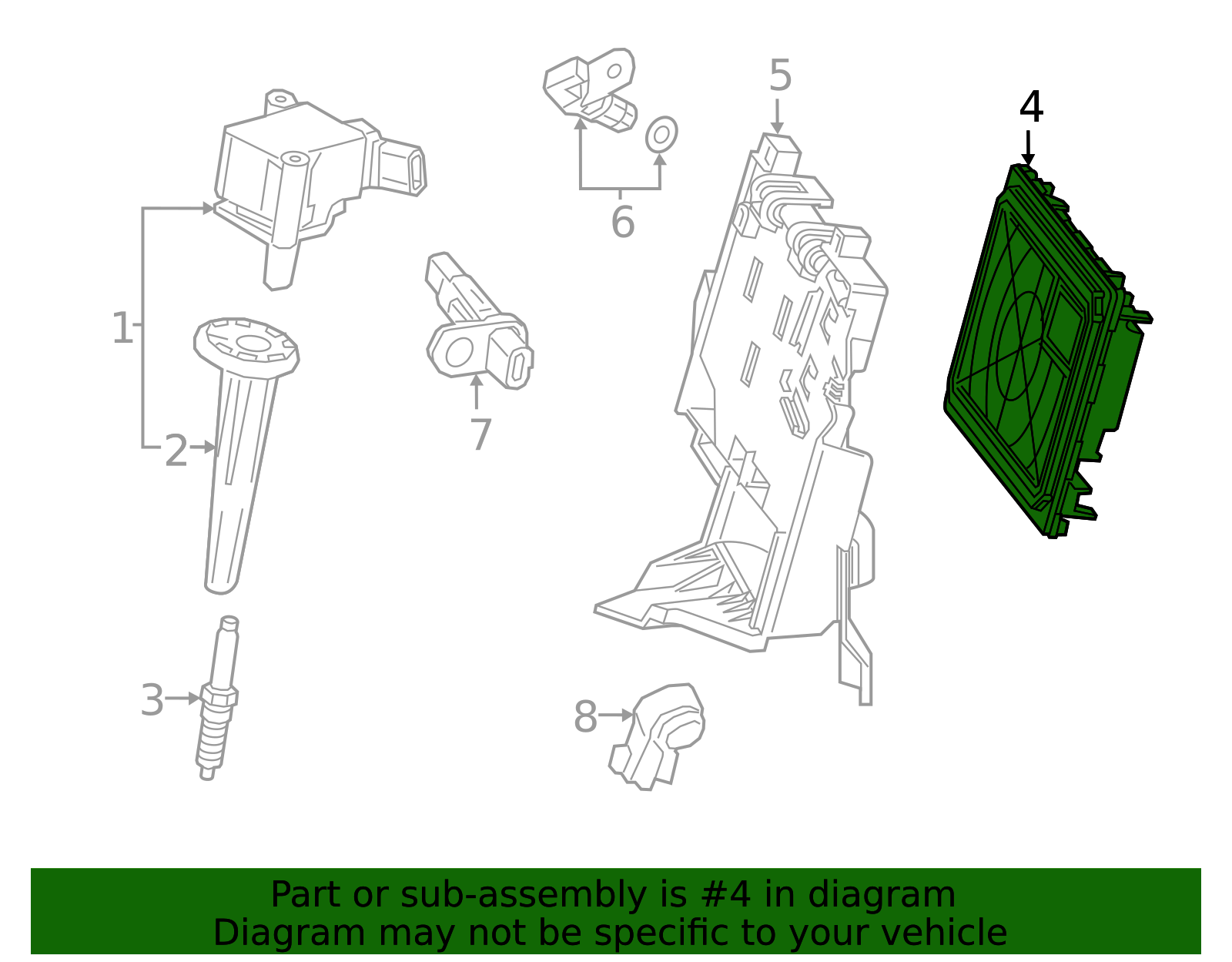 5
4
6
1
7
2
3
8

Part or sub-assembly is #4 in diagram
Diagram may not be specific to your vehicle