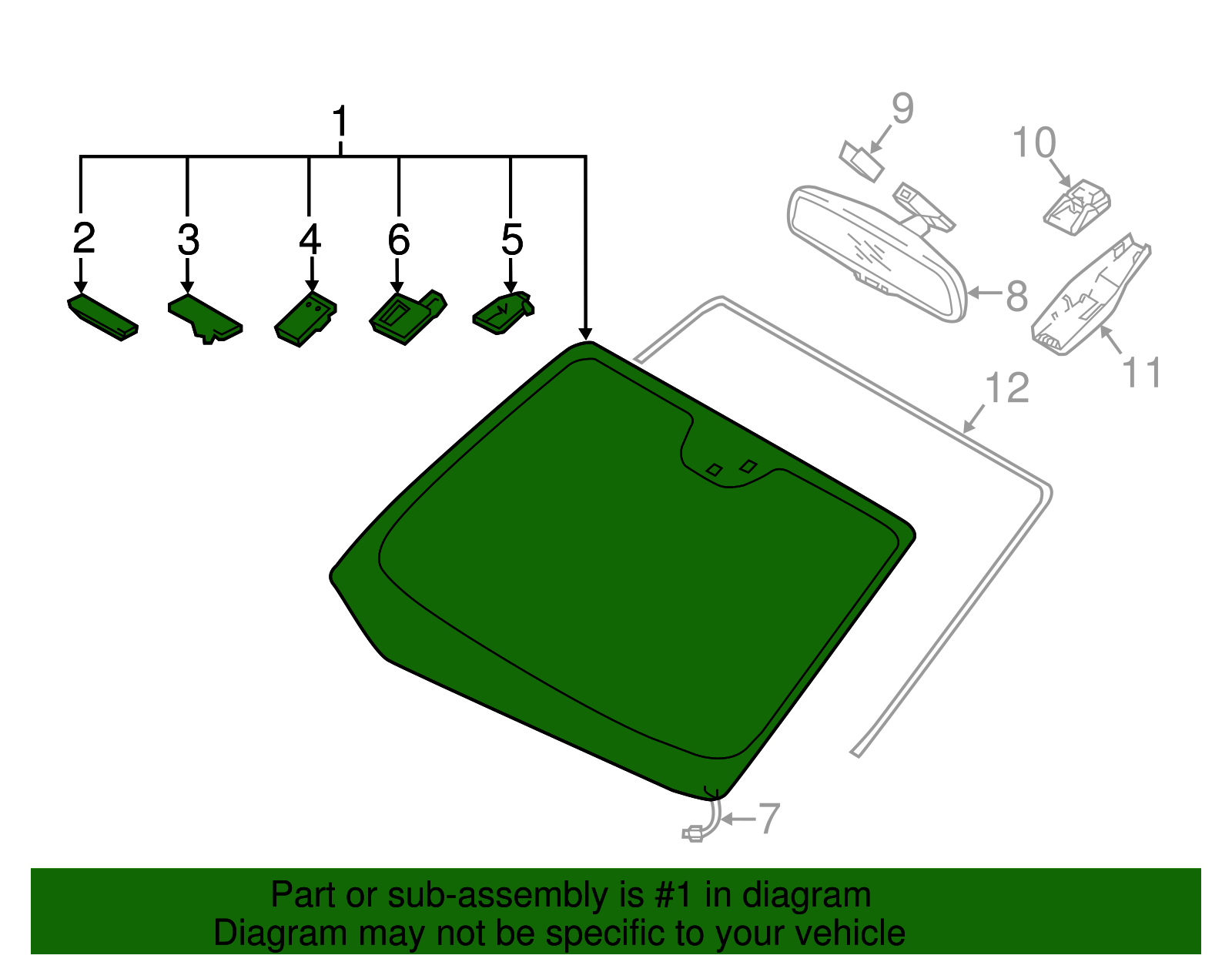 1
2
3
4
6
5
9
10
8
11
12
7

Part or sub-assembly is #1 in diagram
Diagram may not be specific to your vehicle