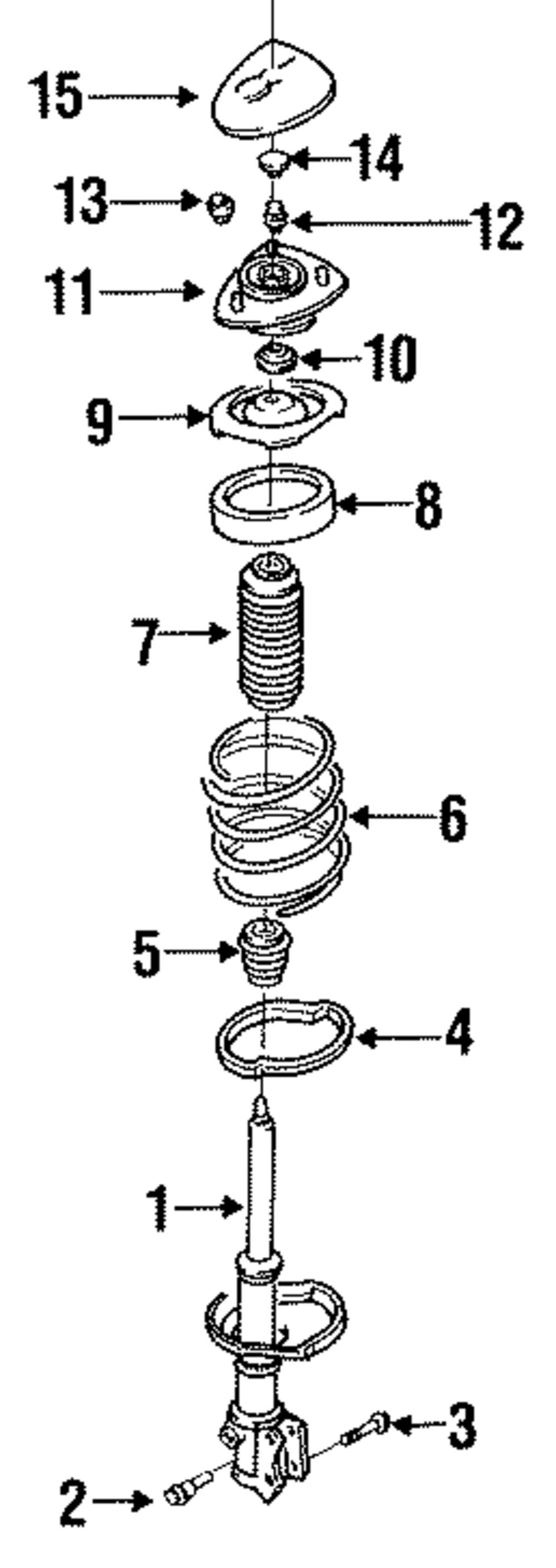 15
14
13
12
11
10
9
8
7
6
5
4
1
3
2