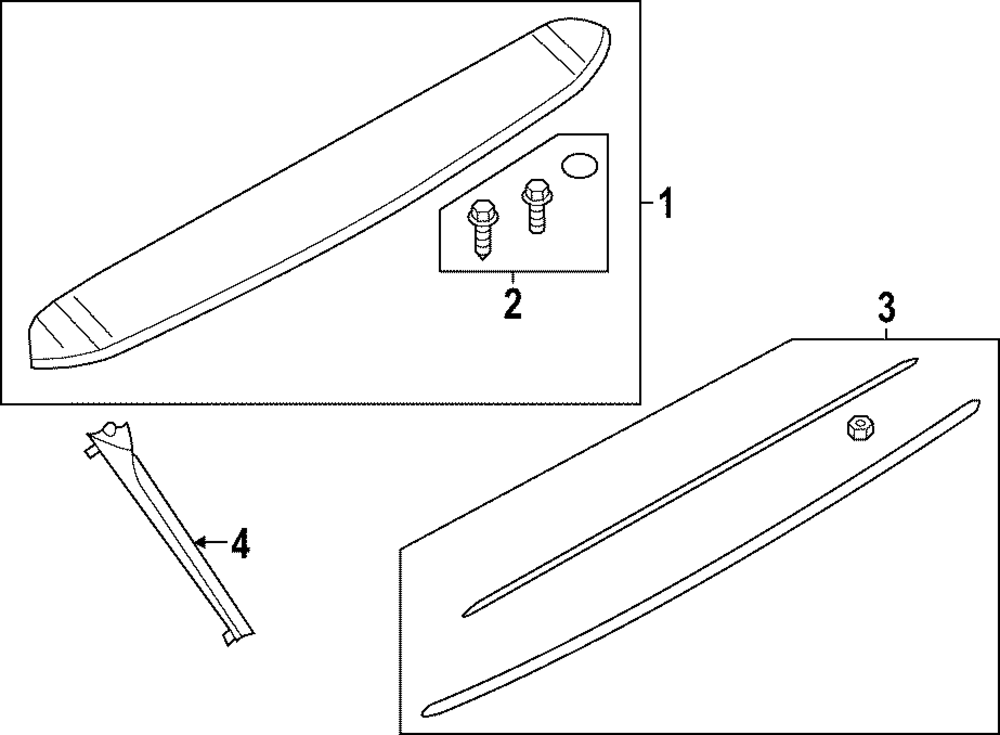 1
2
3
4