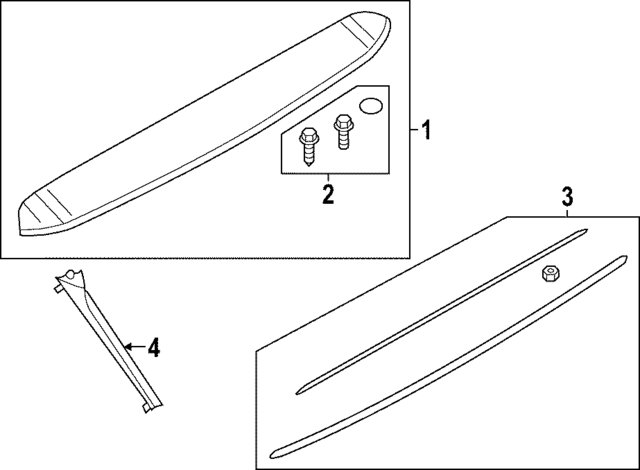 1
2
3
4