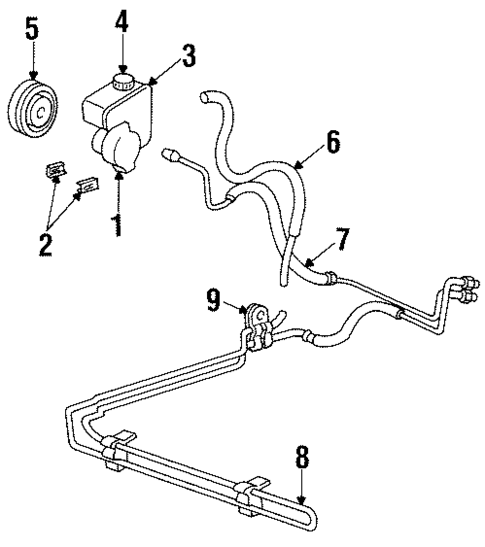 5
4
3
6
2
1
7
9
8