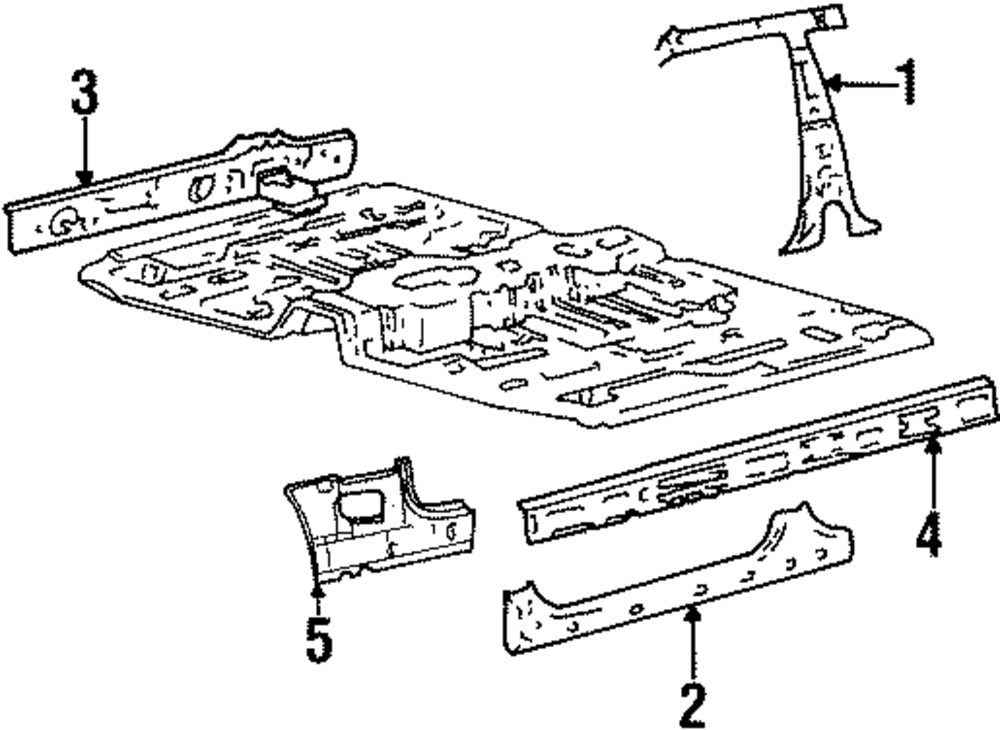 3
1
4
5
2