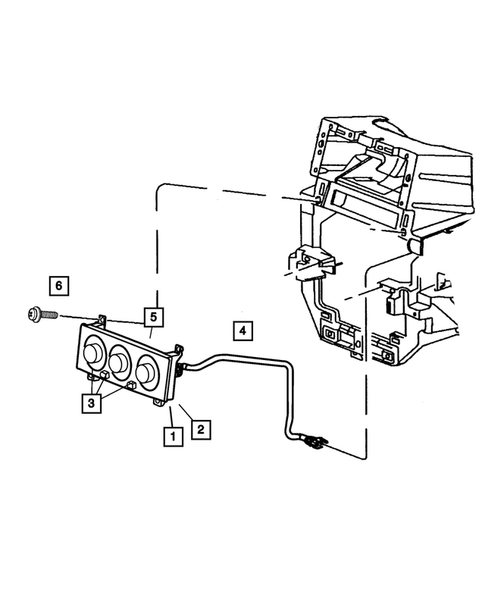 6
5
4
3
1
2