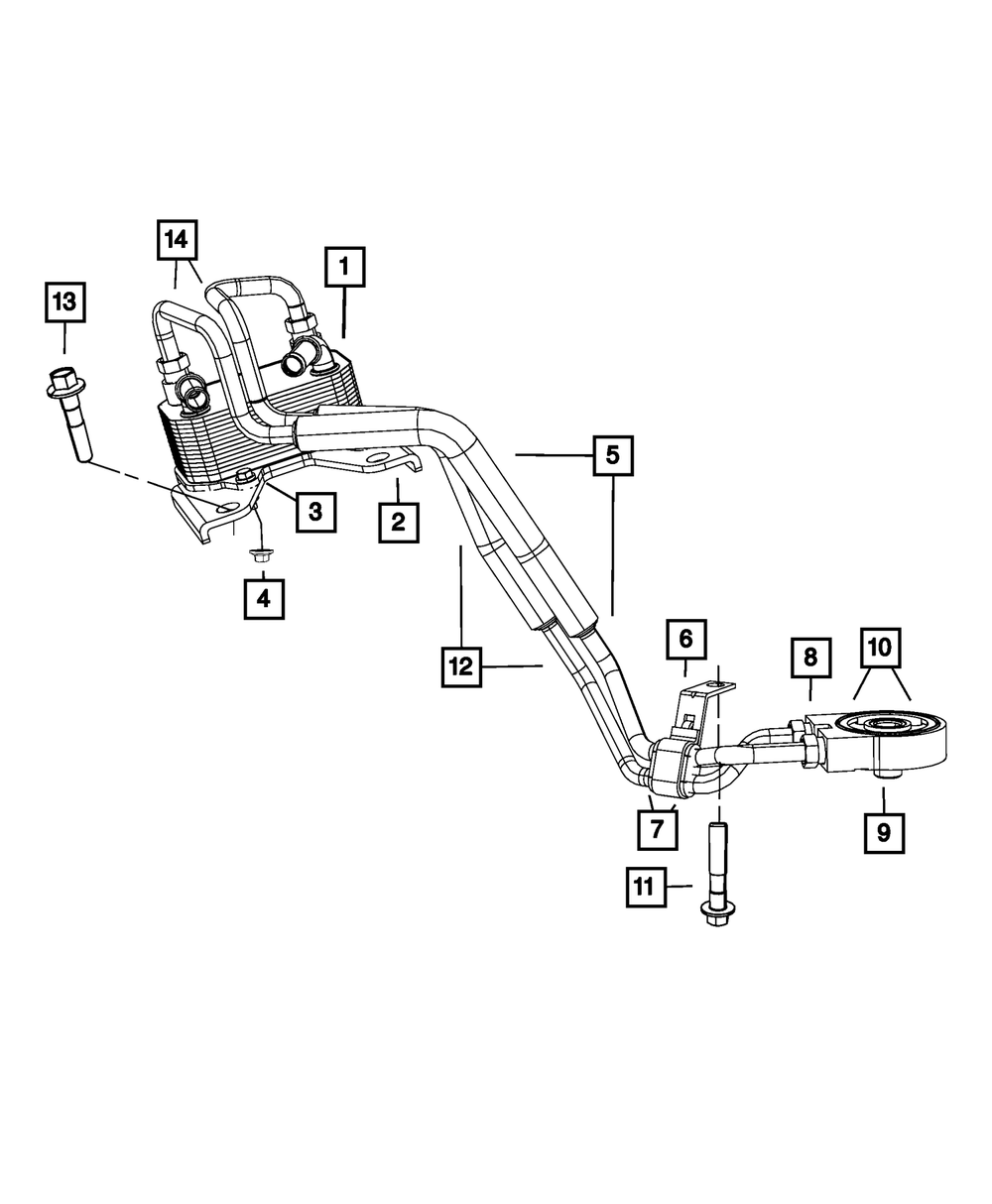 14
1
13
5
3
2
4
12
6
8
10
7
9
11