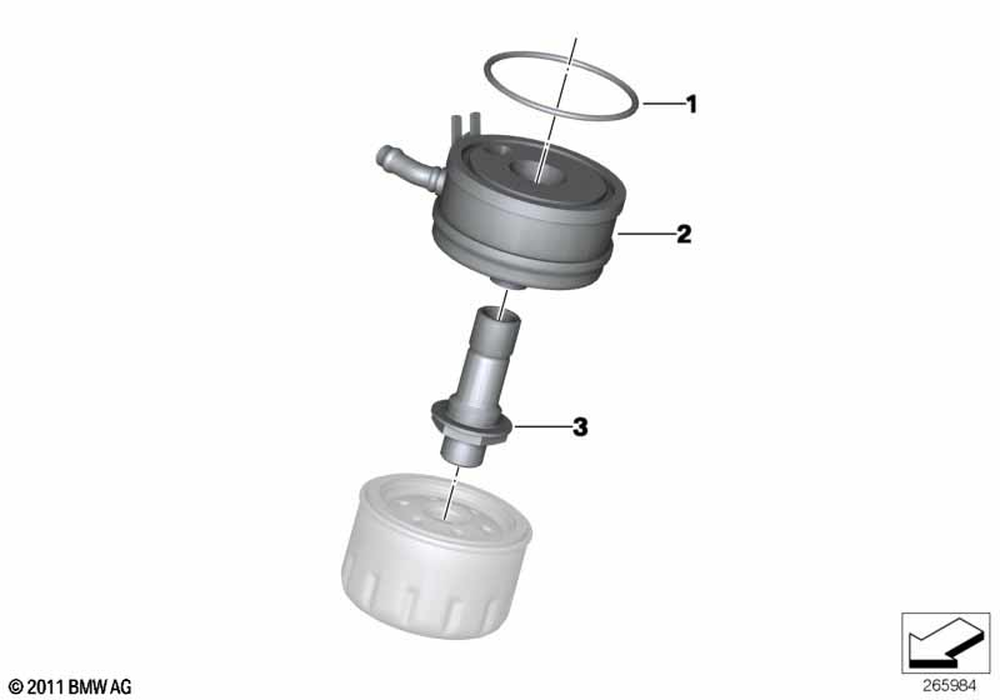 1
2
3
© 2011 BMW AG
265984