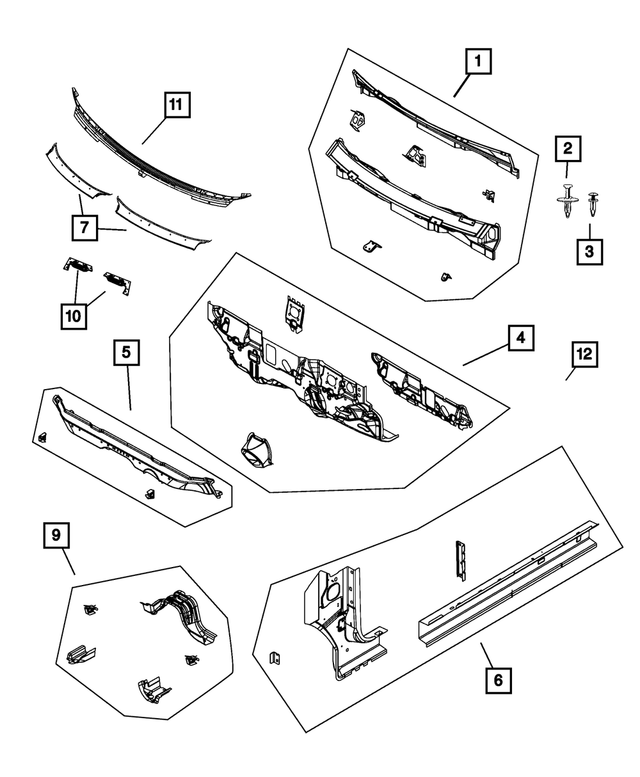 11

1

2

3

7

10

4

12

5

9

6