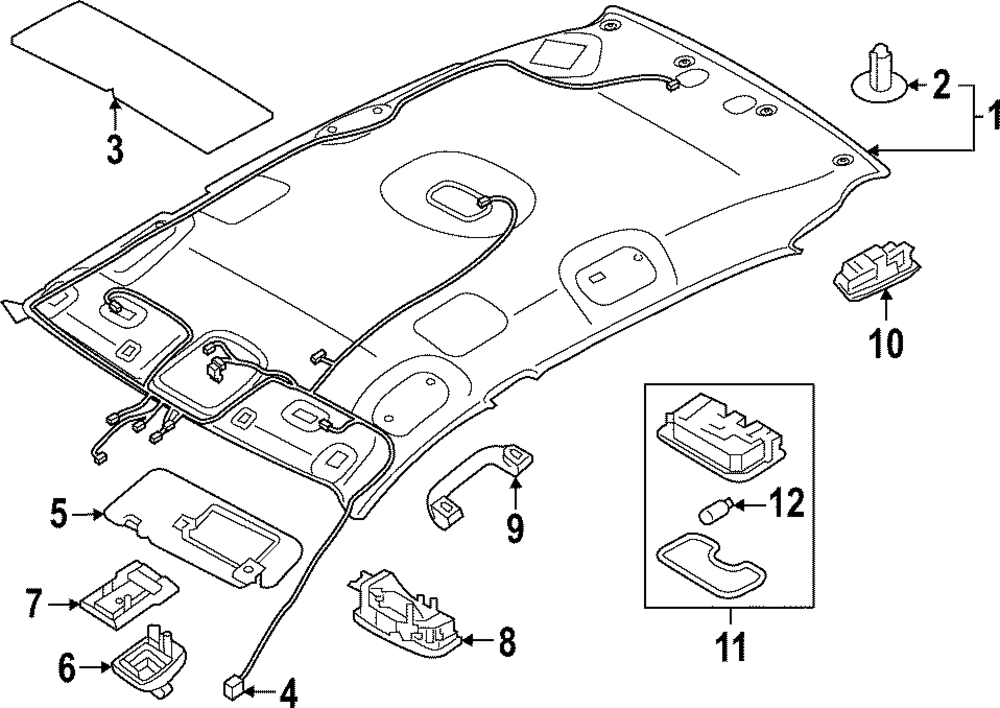 3
2
1
10
5
9
12
7
8
11
6
4