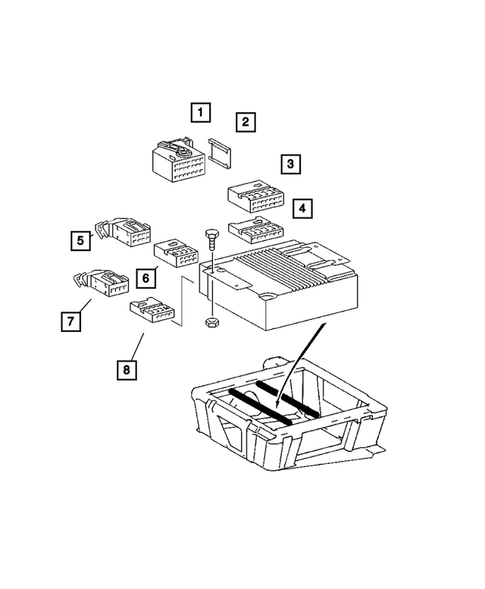 1
2
3
4
5
6
7
8