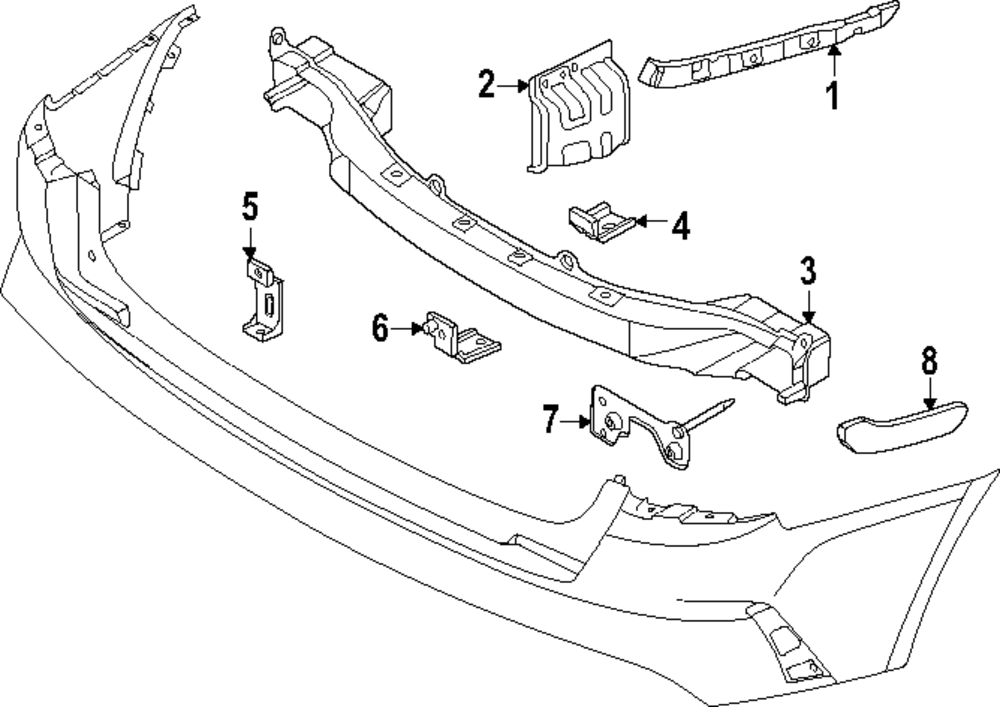 2
1
5
4
3
6
8
7