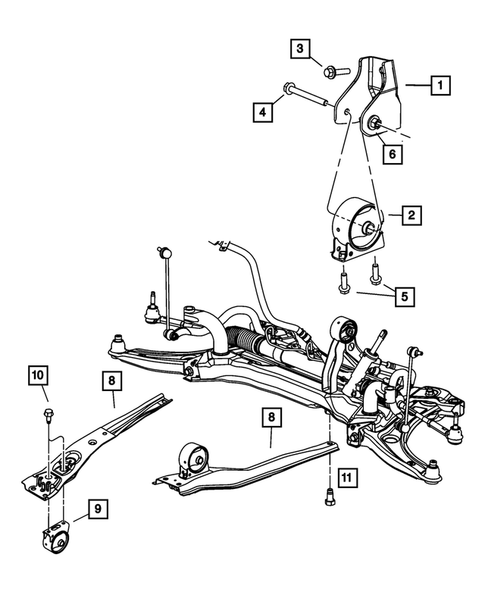 3
1
4
6
2
5
10
8
8
11
9