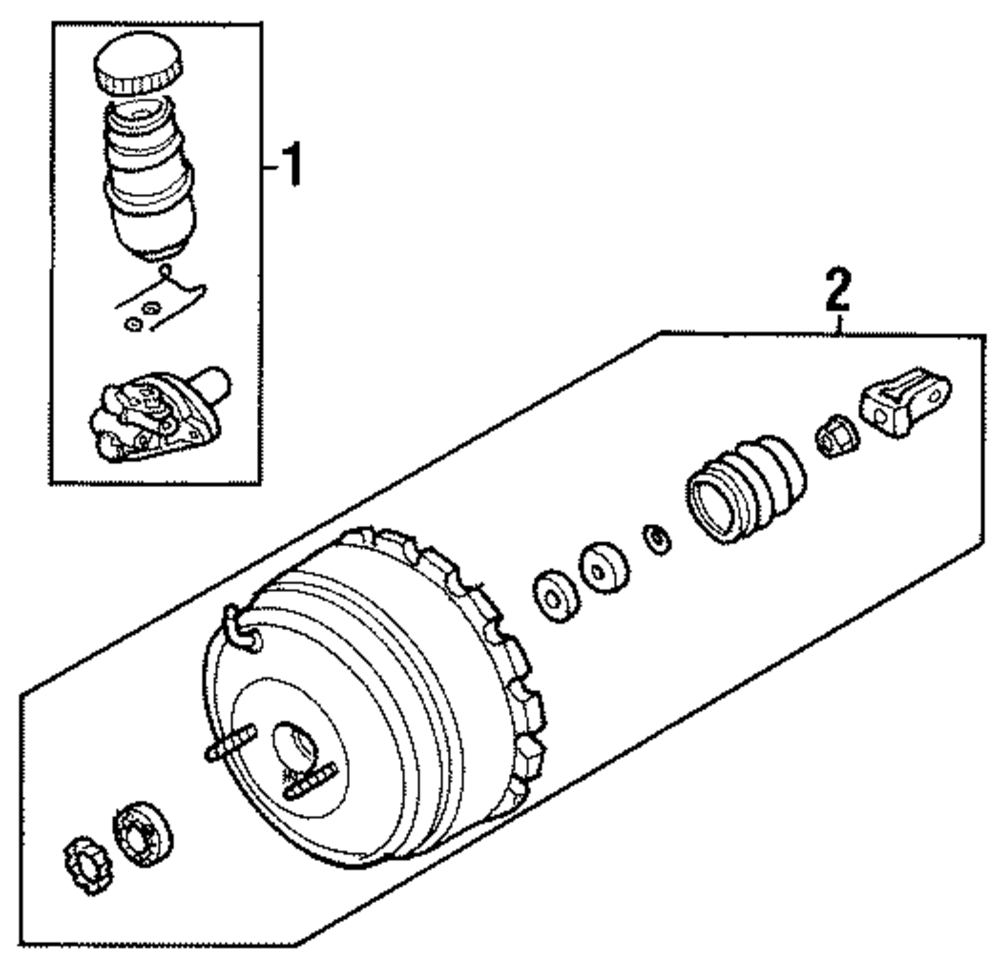 1
2