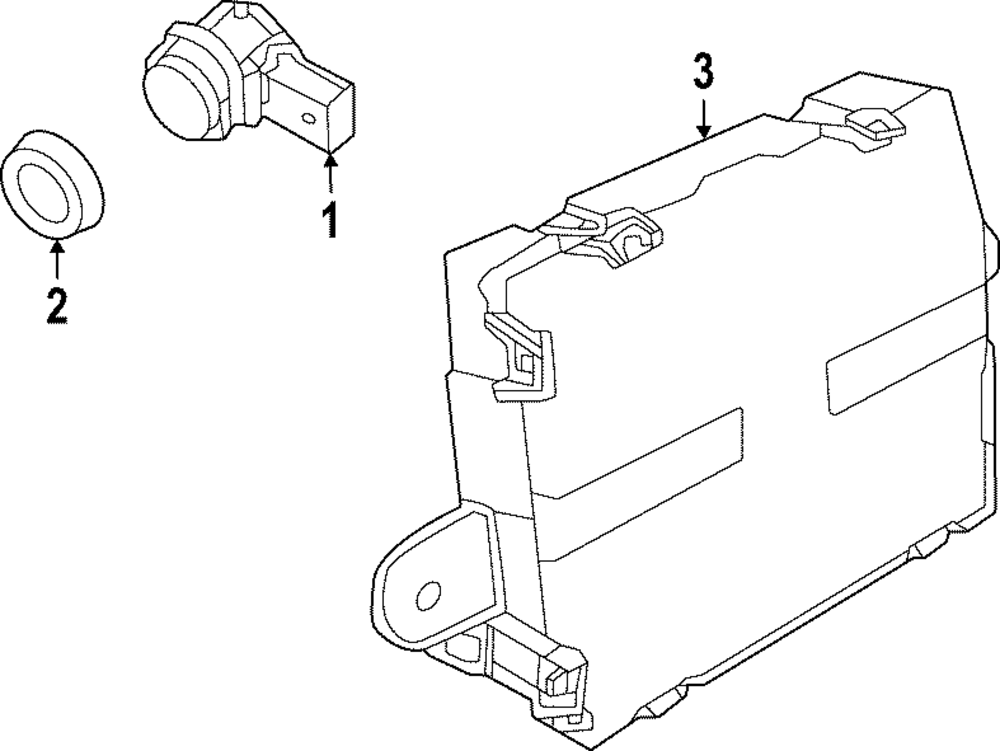 3

1

2