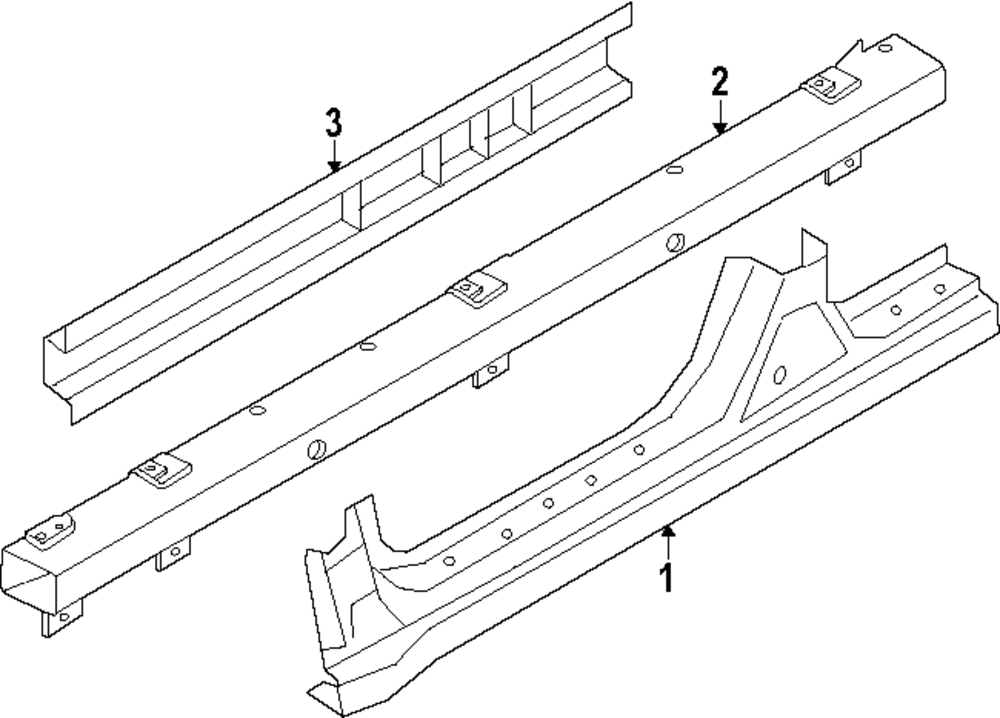 3
2
1