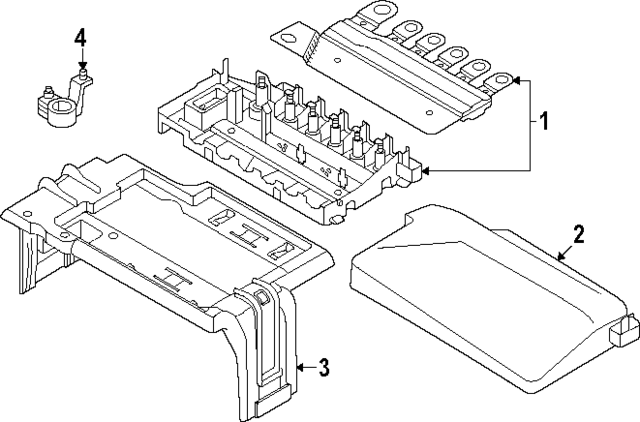 4

1

2

3