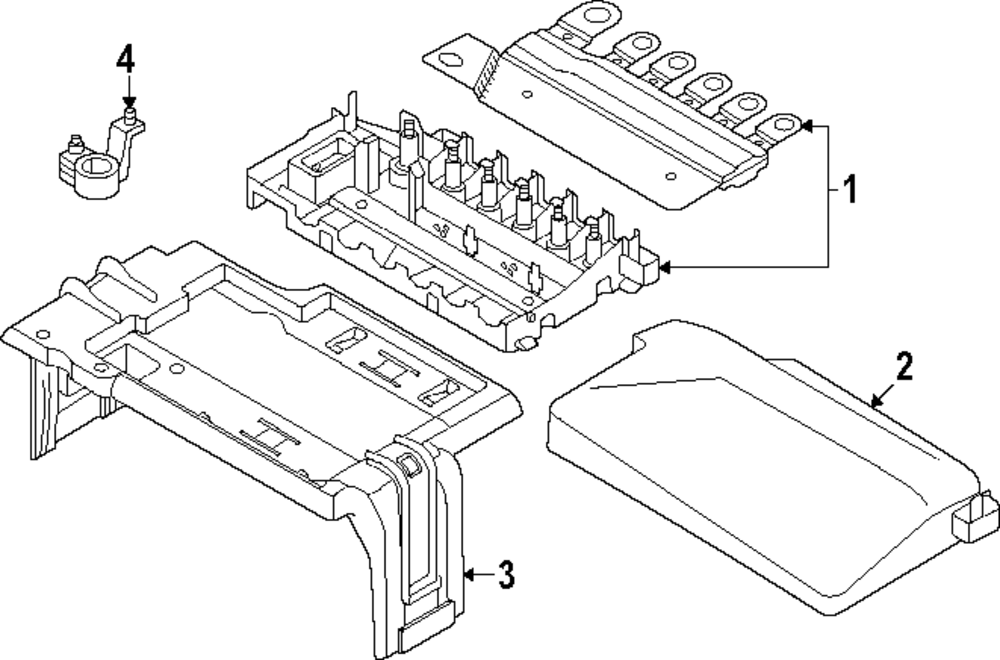 4

1

2

3