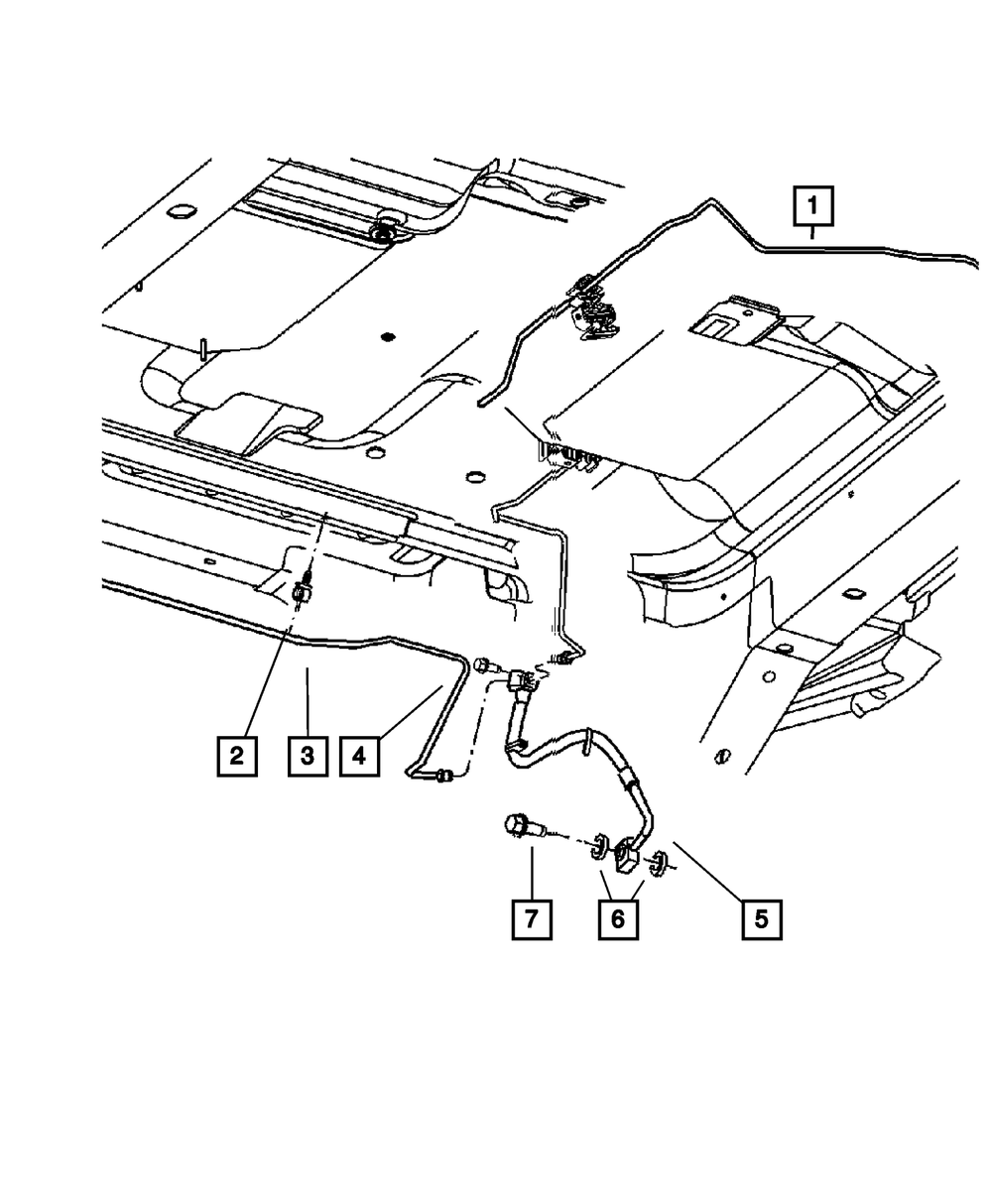 1
2
3
4
7
6
5