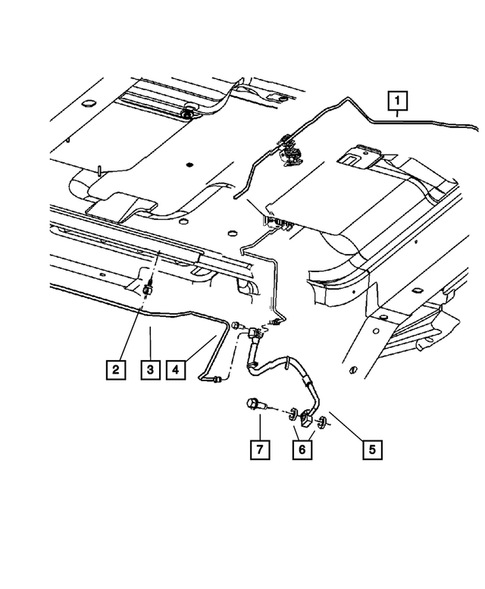 1
2
3
4
7
6
5