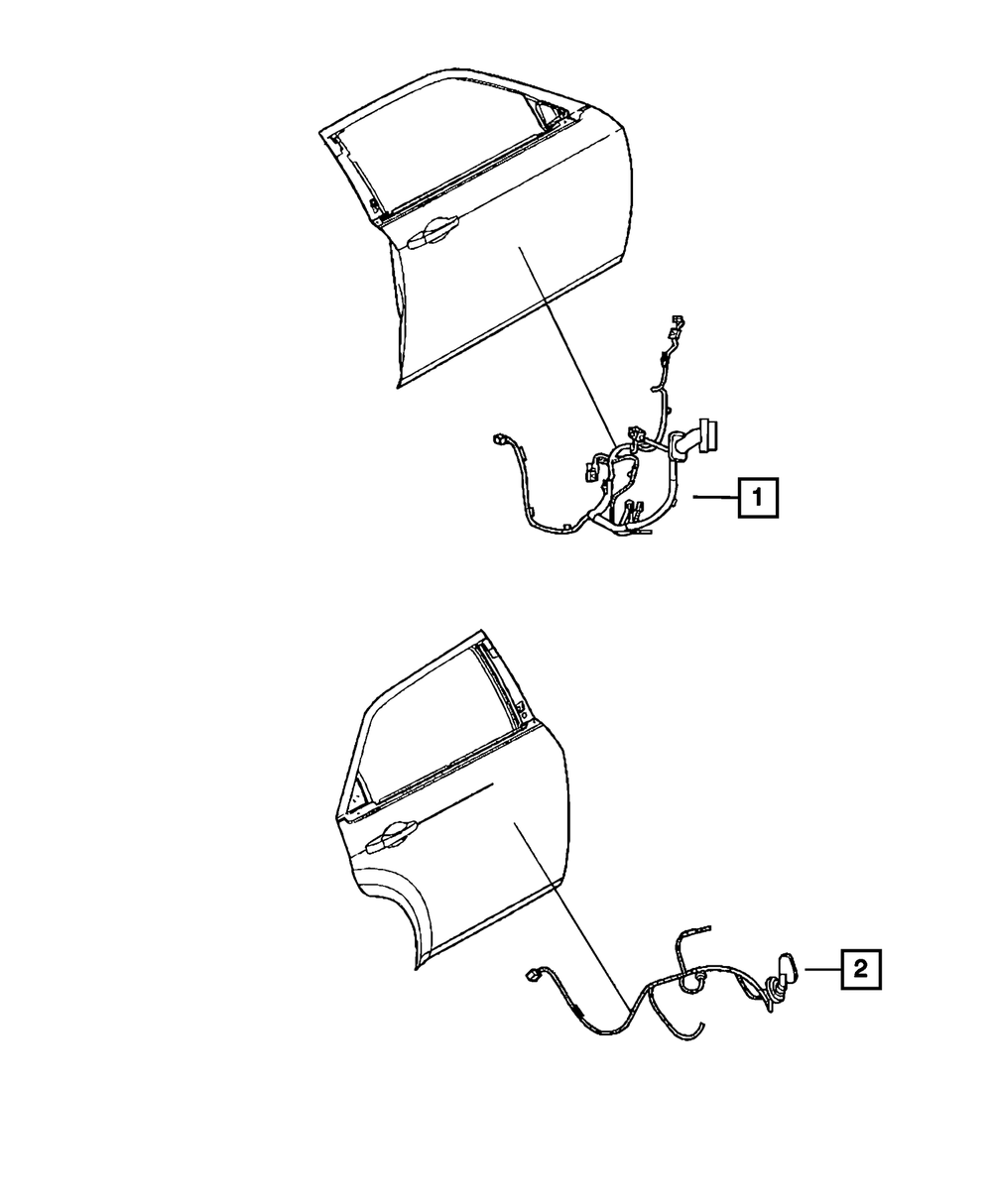 1

2