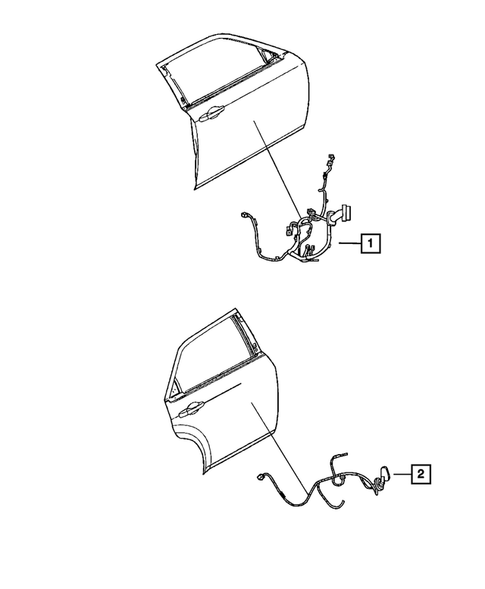 1

2