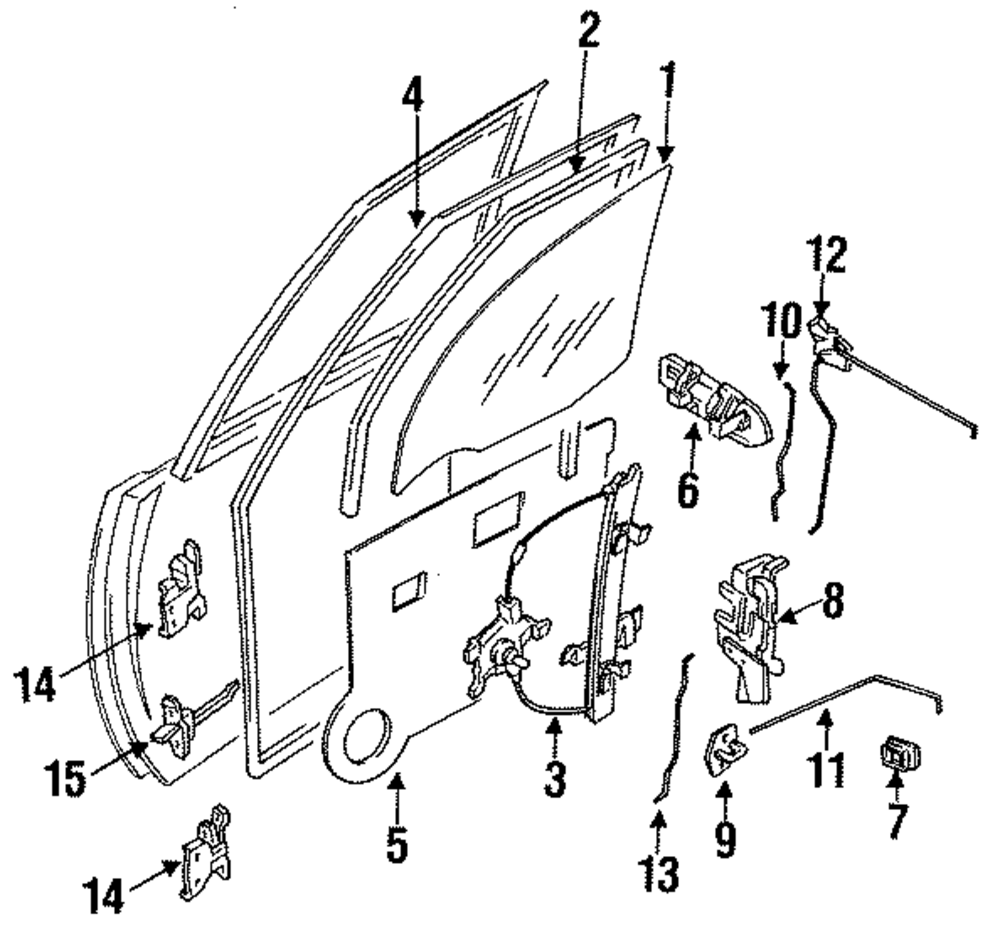 4
2
1
12
10
6
8
14
15
3
11
7
5
9
13
14