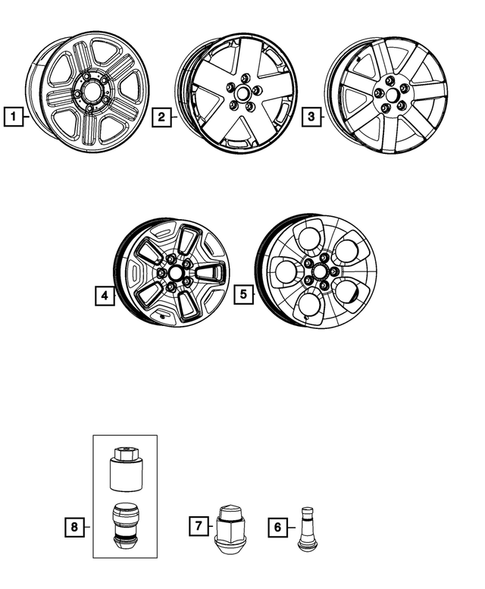 1
2
3
4
5
8
7
6