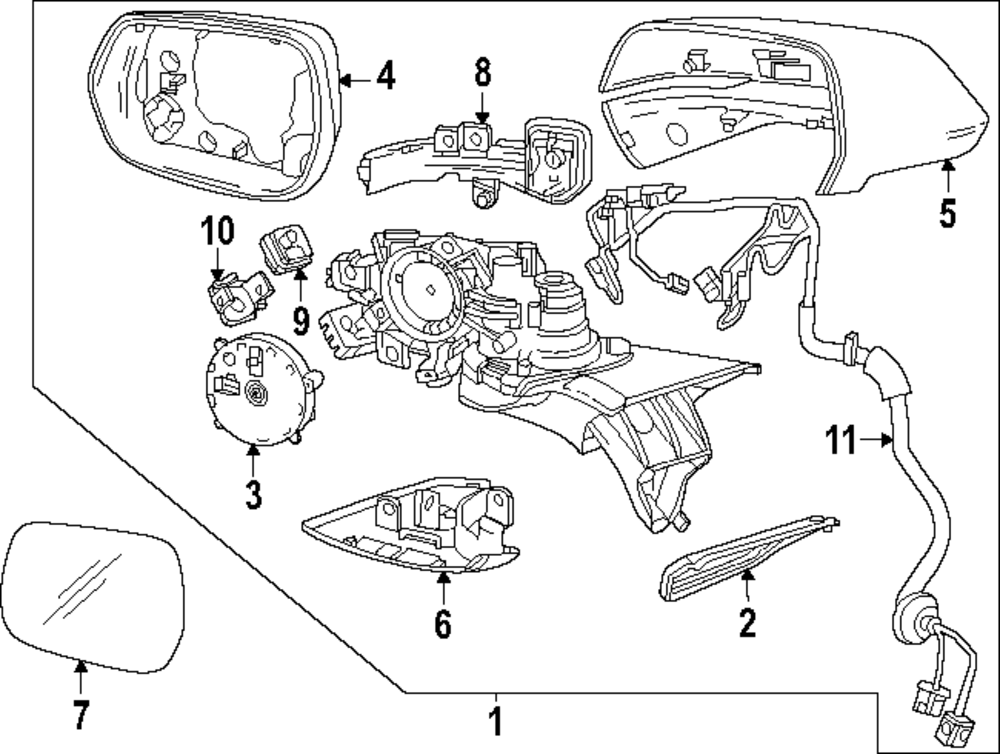 4
8
5
10
9
3
11
6
2
7
1